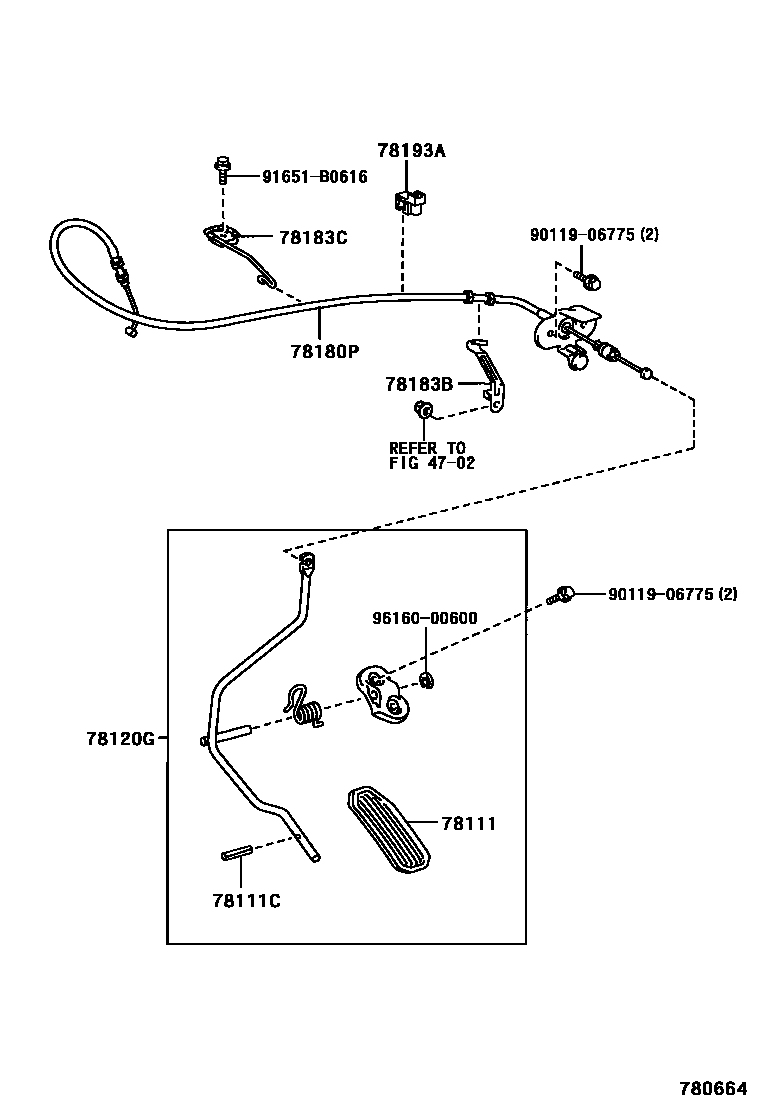 78193A
91651-B0616
78183C
90119-06775 (2)
78180P
78183B
REFER TO
FIG 47-02
90119-06775 (2)
96160-00600
78120G
78111
78111C
780664