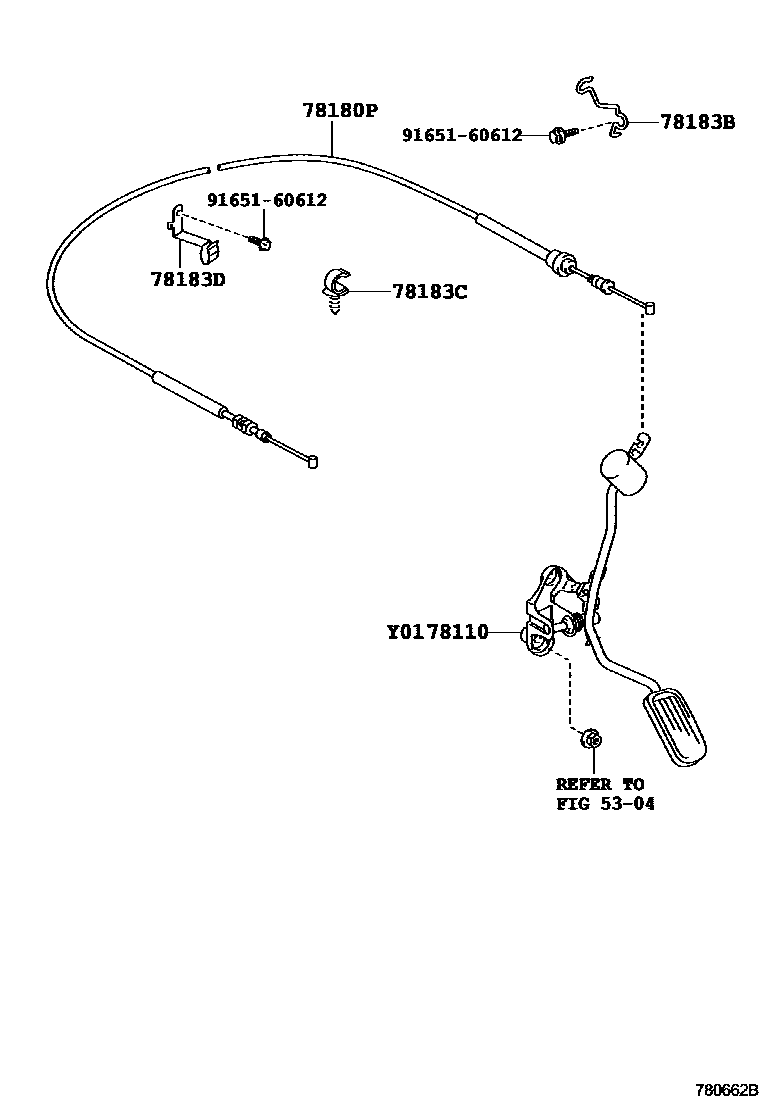 78180P

91651-60612

78183B

91651-60612

78183D

78183C

Y0178110

REFER TO
FIG 53-04

780662B