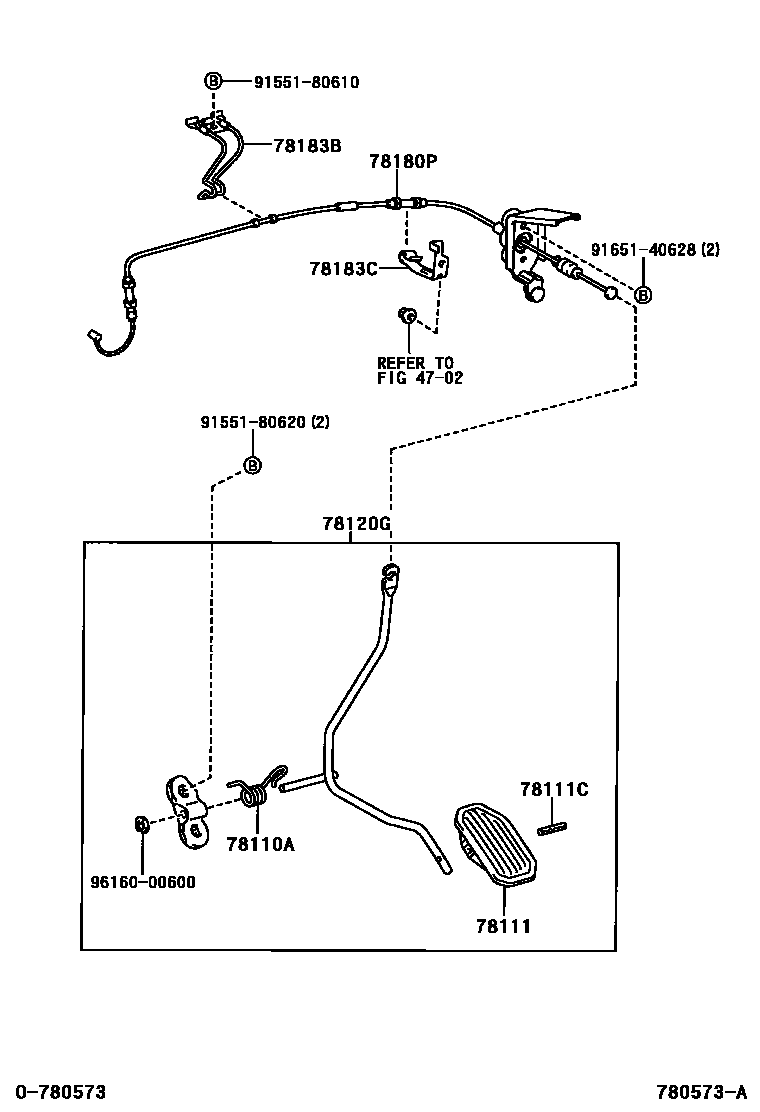 B 91551-80610

78183B

78180P

78183C

91651-40628 (2)

B

REFER TO
FIG 47-02

91551-80620 (2)

B

78120G

78111C

78110A

96160-00600

78111

0-780573

780573-A