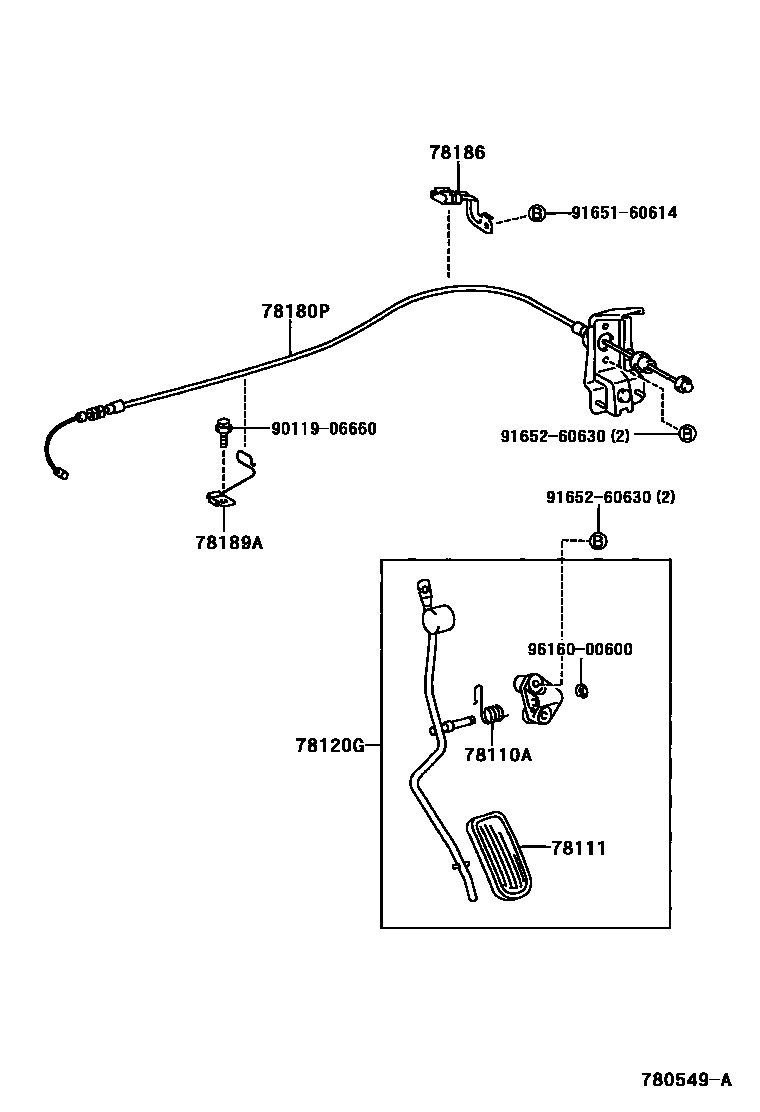 78186

B 91651-60614

78180P

90119-06660

91652-60630 (2) B

78189A

91652-60630 (2)

B

96160-00600

78120G

78110A

78111

780549-A