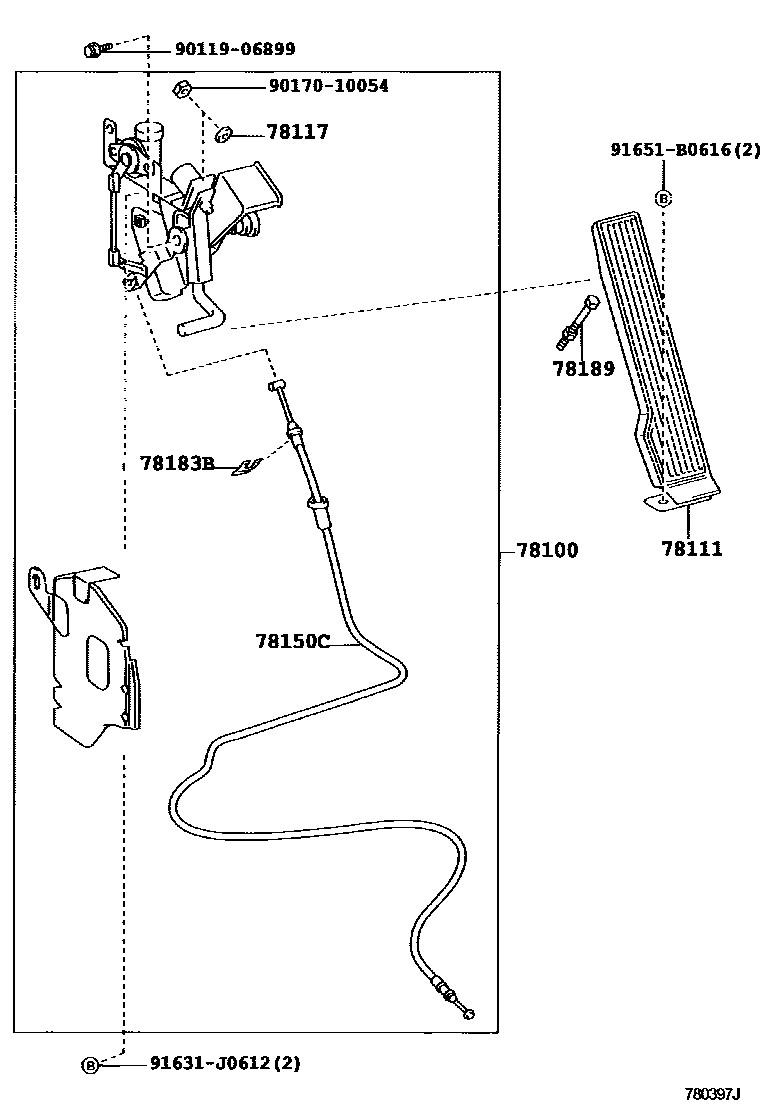 90119-06899
90170-10054
78117
91651-B0616(2)
B
78189
78183B
78100
78111
78150C
B
91631-J0612(2)
780397J