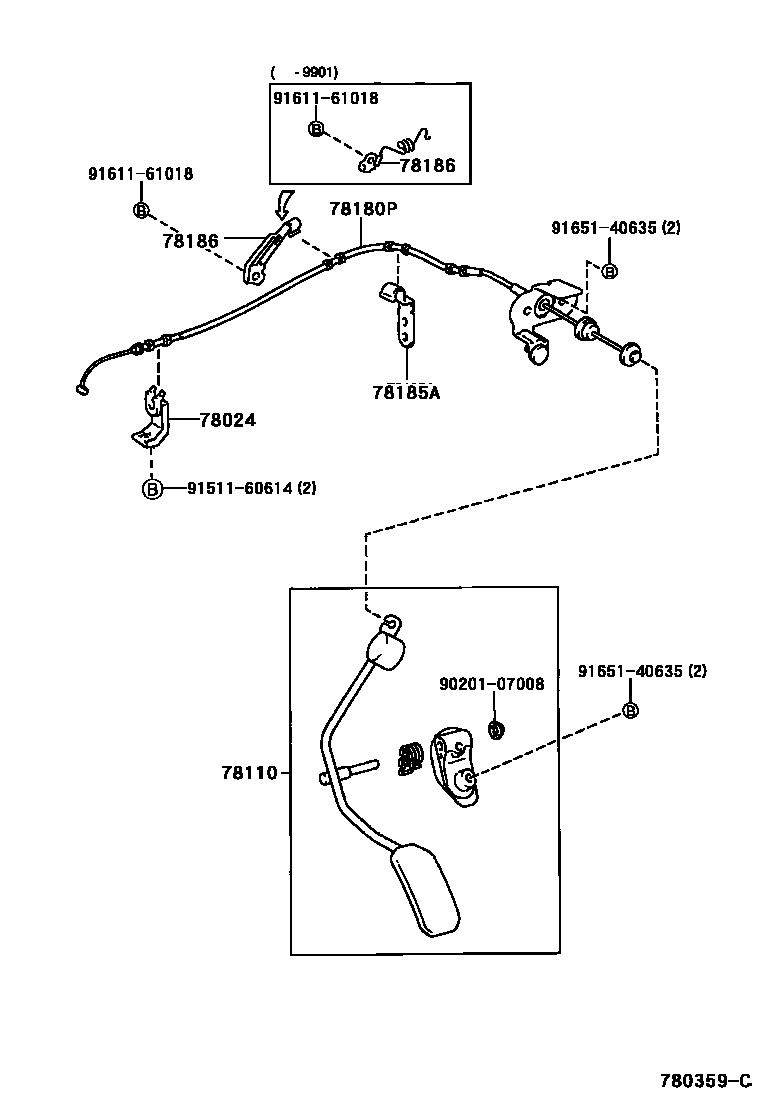 ( -9901)
91611-61018
B
78186

91611-61018
B
78186
78180P
91651-40635 (2)
B
78185A
78024
B
91511-60614 (2)

90201-07008
91651-40635 (2)
B
78110

780359-C