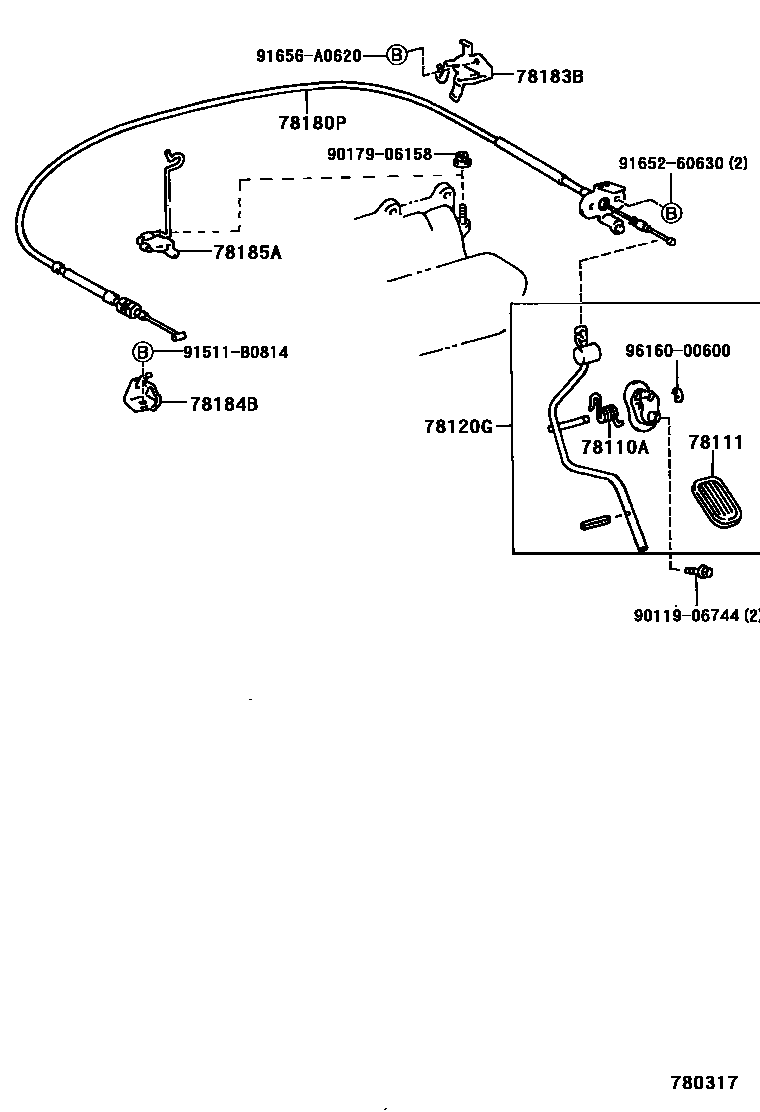 91656-A0620
B
78183B
78180P
90179-06158
91652-60630 (2)
B
78185A
B
91511-B0814
78184B
96160-00600
78120G
78110A
78111
90119-06744 (2)
780317