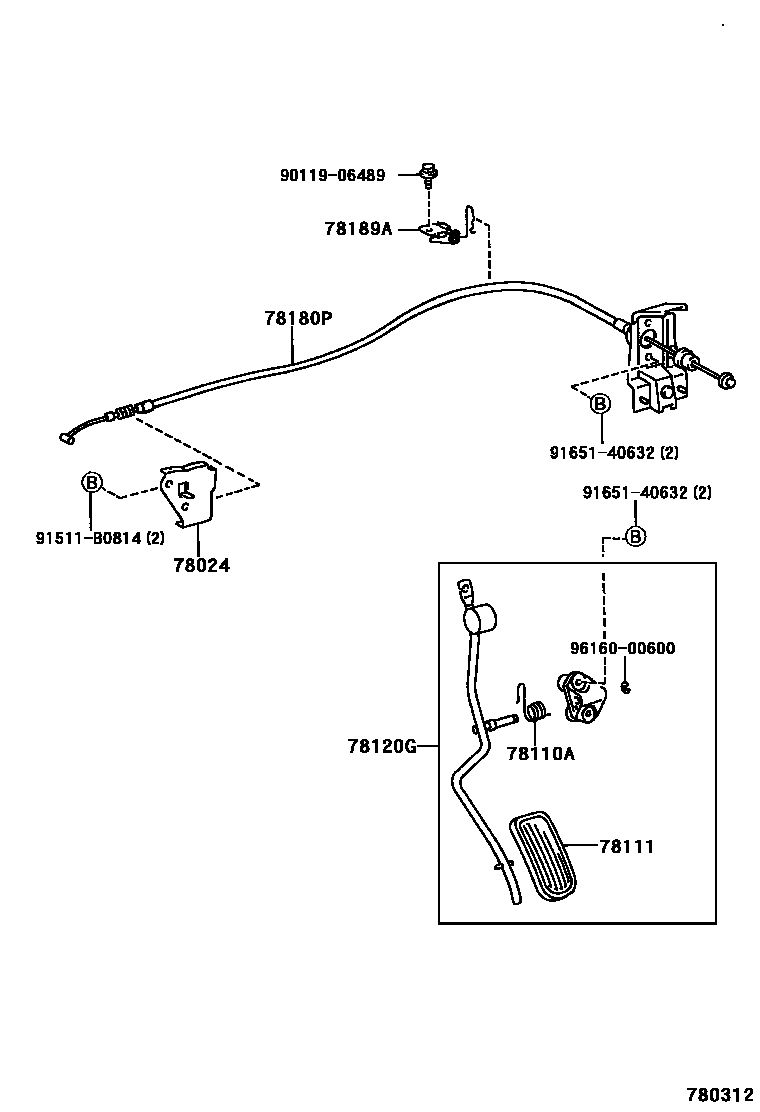 90119-06489

78189A

78180P

B

91651-40632 (2)

B

91511-B0814 (2)

78024

91651-40632 (2)

B

96160-00600

78120G

78110A

78111

780312