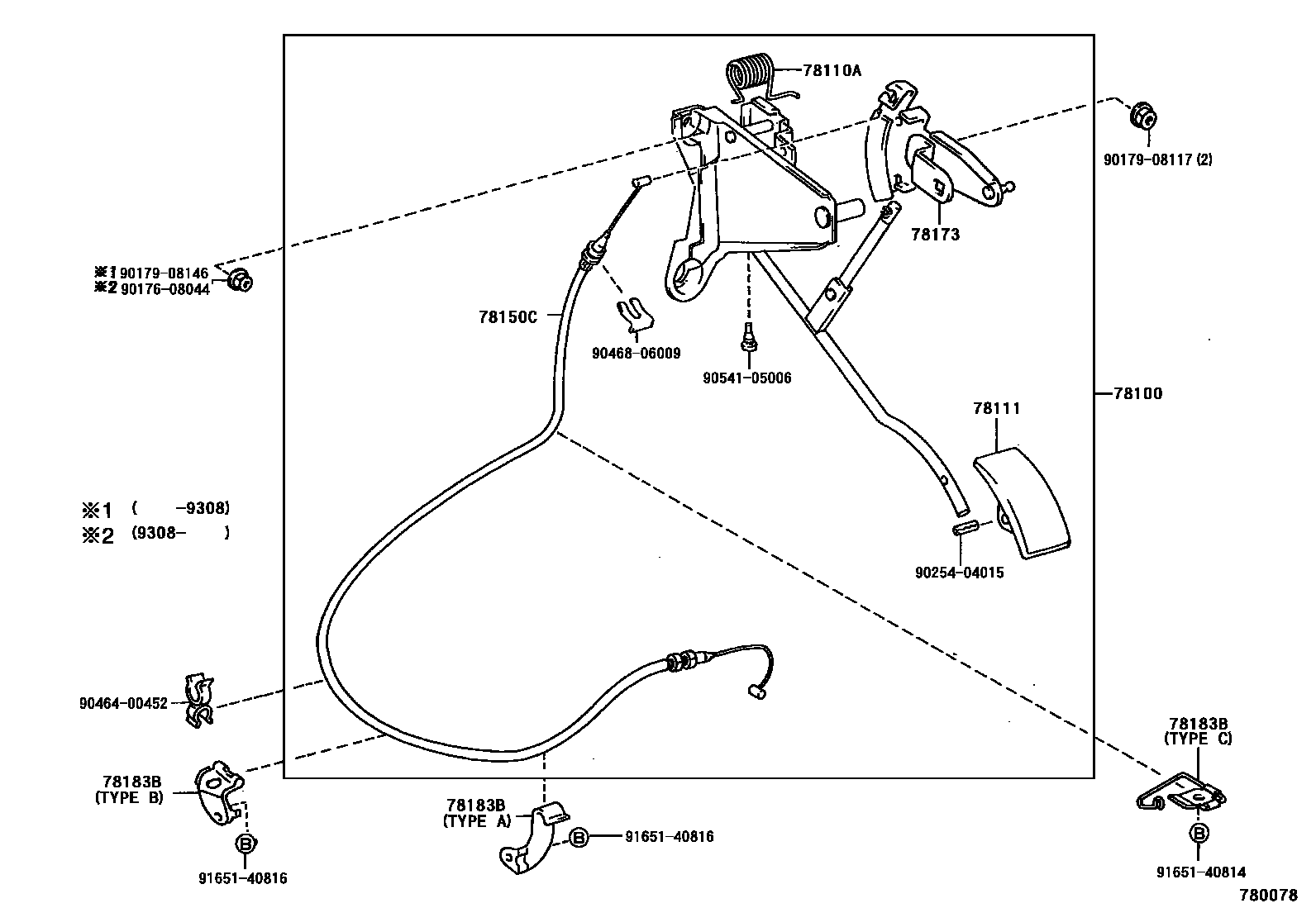 78110A

90179-08117 (2)

78173

※1 90179-08146
※2 90176-08044

78150C

90468-06009

90541-05006

78100

78111

※1 (    -9308)
※2 (9308-    )

90254-04015

90464-00452

78183B
(TYPE C)

78183B
(TYPE B)

78183B
(TYPE A)

B 91651-40816

B

91651-40816

B

91651-40814

780078