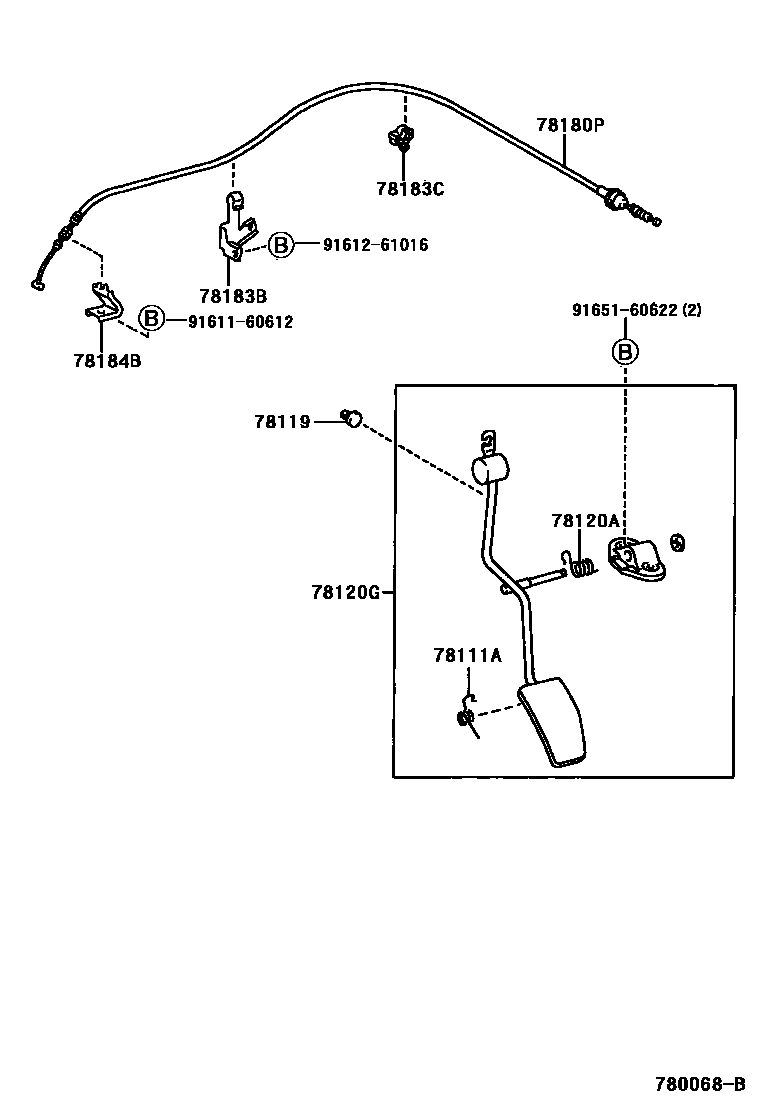 78180P

78183C

B 91612-61016

78183B

B 91611-60612

78184B

91651-60622 (2)

B

78119

78120A

78120G

78111A

780068-B