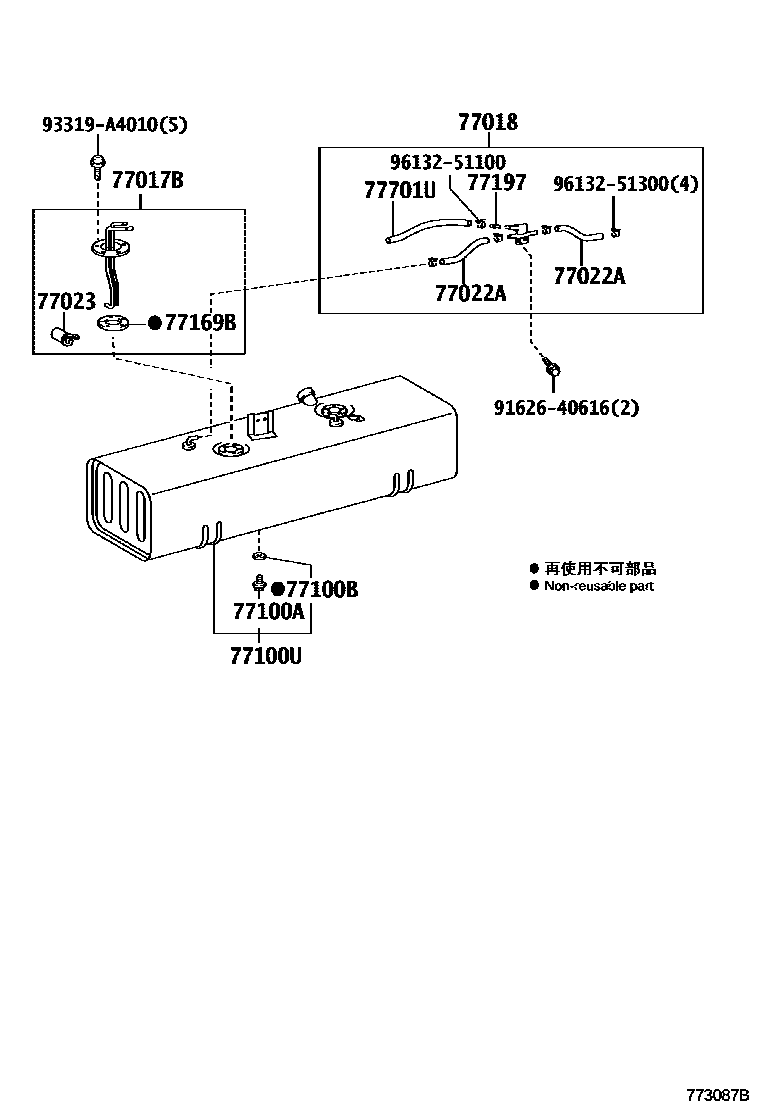 93319-A4010(5)

77017B

77023

●77169B

77018

96132-51100

77701U

77197

96132-51300(4)

77022A

77022A

91626-40616(2)

●77100B

77100A

77100U

● 再使用不可部品
● Non-reusable part

773087B