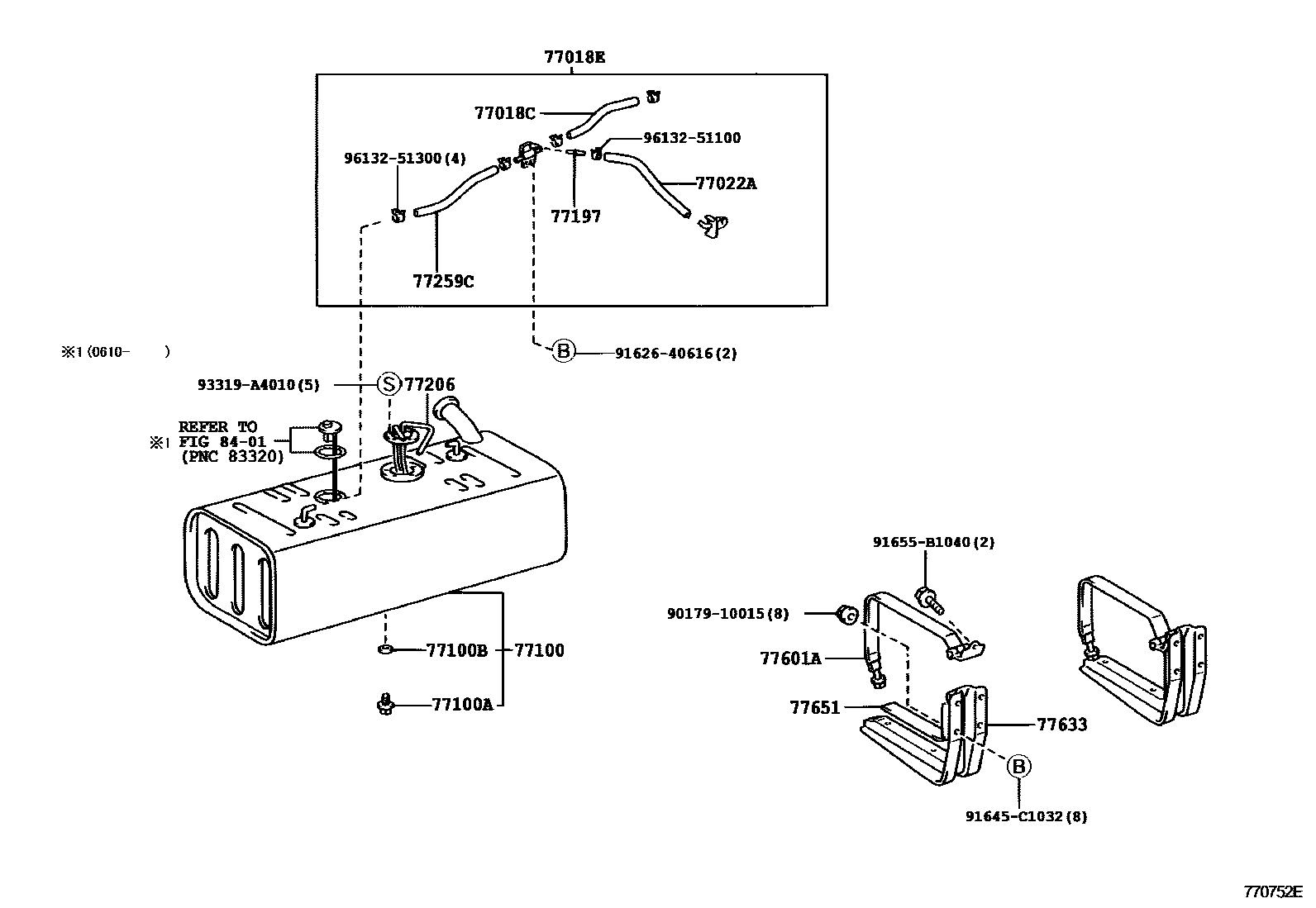 77018E

77018C

96132-51100

96132-51300(4)

77022A

77197

77259C

※1(0610- )

B 91626-40616(2)

93319-A4010(5) S 77206

REFER TO
※1 FIG 84-01
(PNC 83320)

91655-B1040(2)

90179-10015(8)

77601A

77100B 77100

77100A

77651

77633

B

91645-C1032(8)

770752E