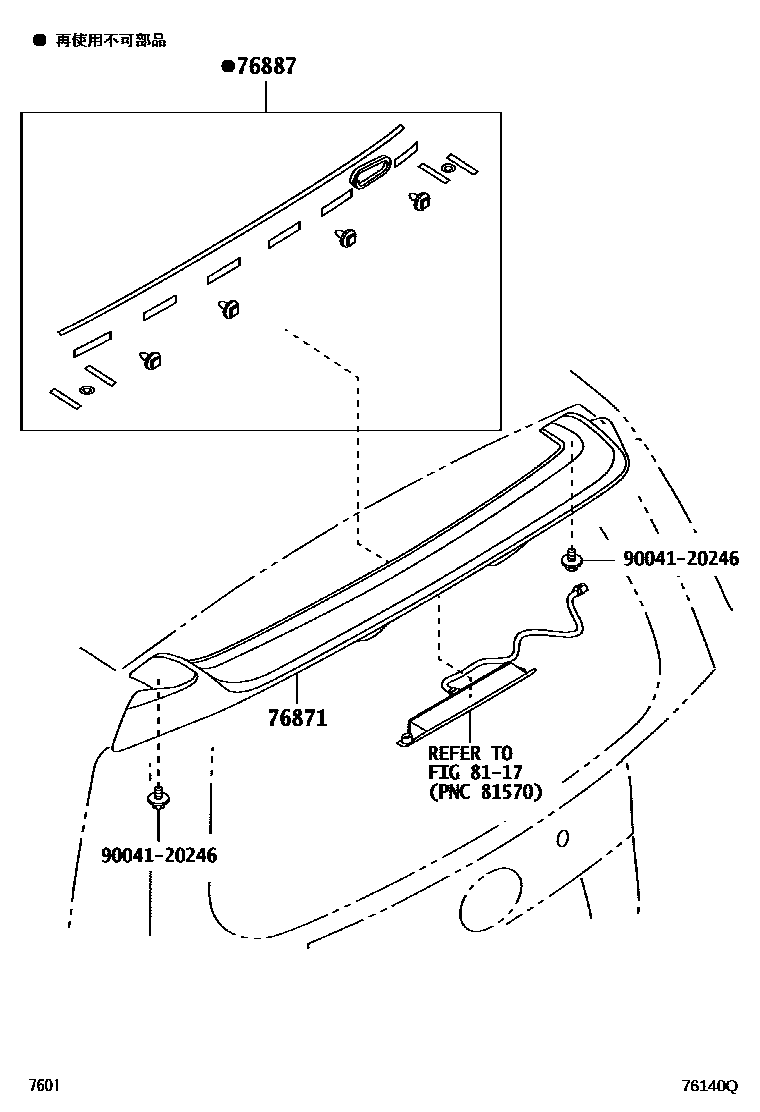 ● 再使用不可部品

●76887

90041-20246

76871

REFER TO
FIG 81-17
(PNC 81570)

90041-20246

7601

76140Q