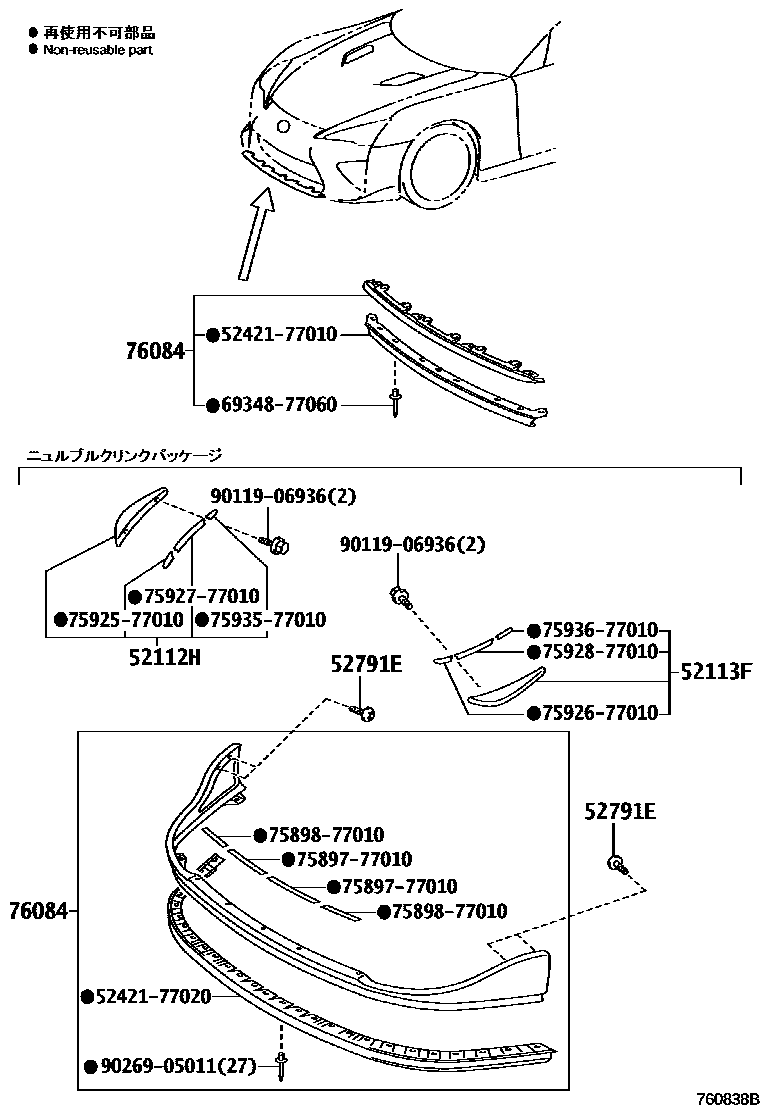 ● 再使用不可部品
● Non-reusable part

76084
●52421-77010
●69348-77060

ニュルブルクリンクパッケージ

90119-06936(2)
●75927-77010
●75925-77010
●75935-77010
52112H

90119-06936(2)
●75936-77010
●75928-77010
52113F
●75926-77010

52791E

52791E

●75898-77010
●75897-77010
●75897-77010
●75898-77010
76084
●52421-77020
●90269-05011(27)

760838B