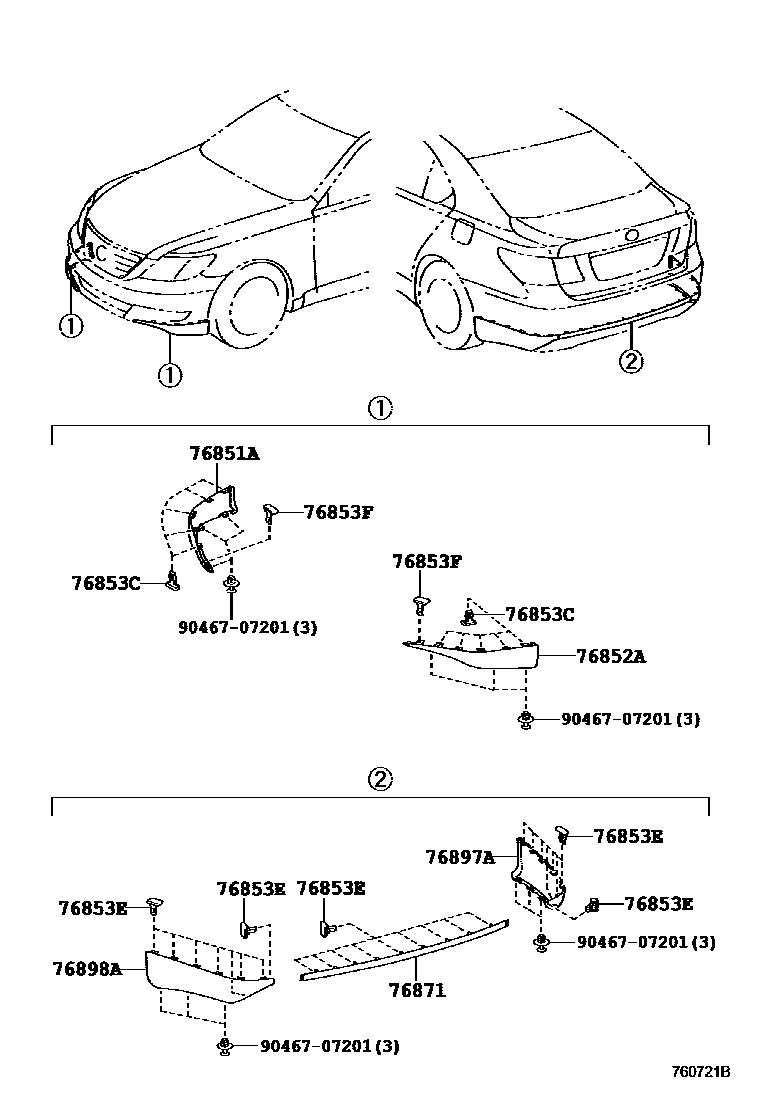 ①
①
②
①
76851A
76853F
76853C
90467-07201 (3)
76853F
76853C
76852A
90467-07201 (3)
②
76853E
76897A
76853E
76853E
76853E
76853E
90467-07201 (3)
76898A
76871
90467-07201 (3)
760721B