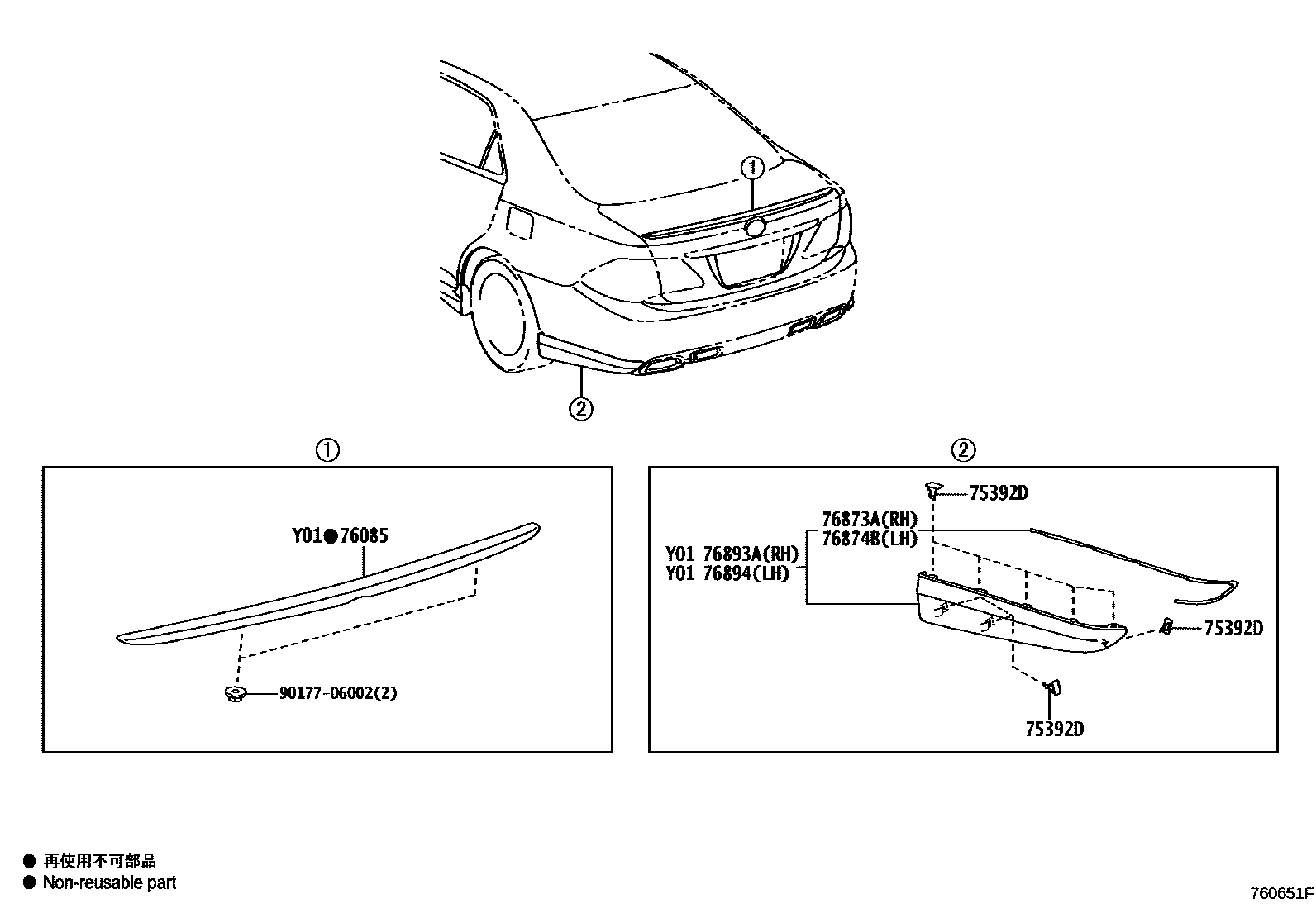 ①

②

①

Y01●76085

90177-06002(2)

②

75392D

76873A(RH)
76874B(LH)

Y01 76893A(RH)
Y01 76894(LH)

75392D

75392D

● 再使用不可部品
● Non-reusable part

760651F