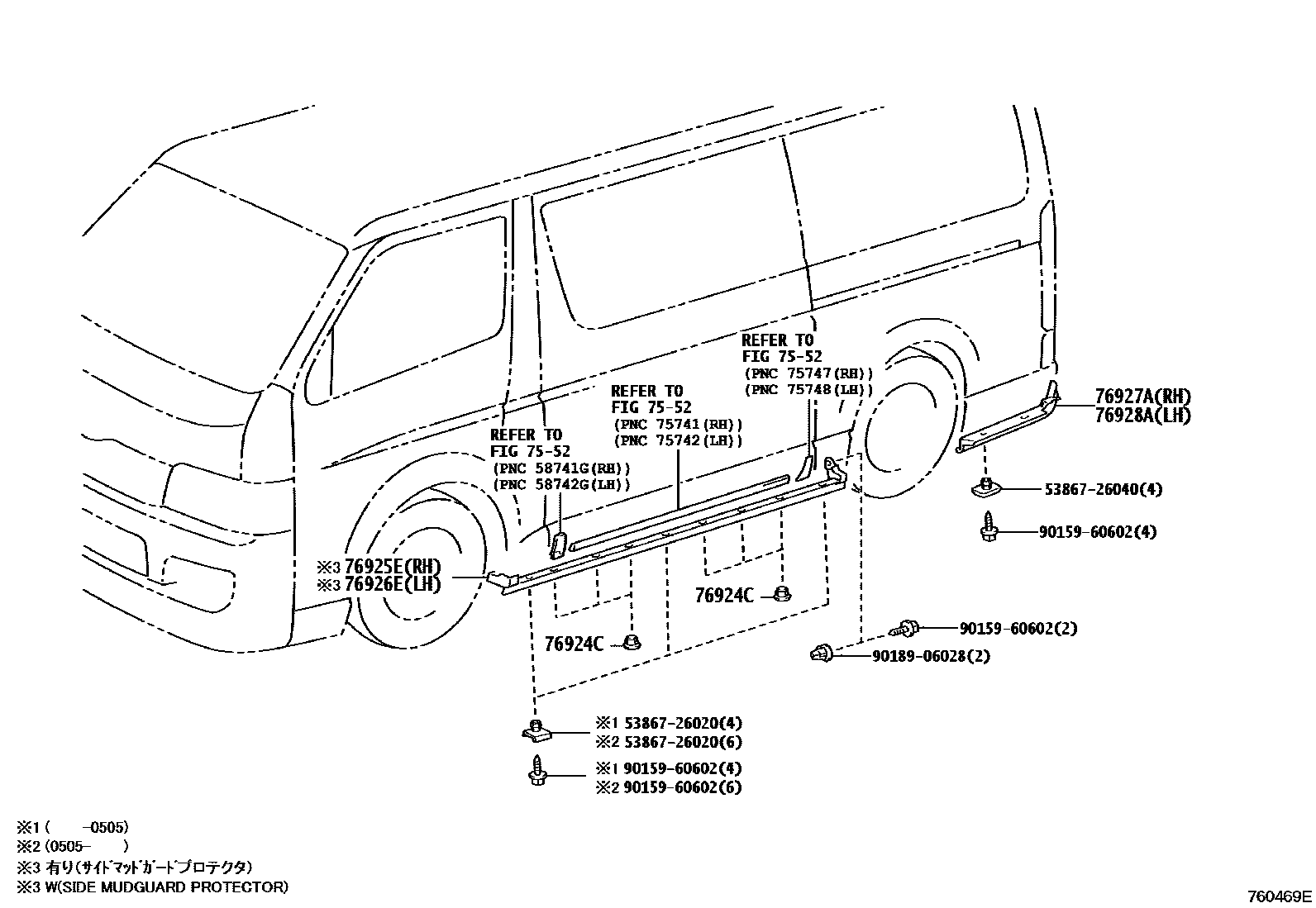 REFER TO
FIG 75-52
(PNC 75747(RH))
(PNC 75748(LH))

REFER TO
FIG 75-52
(PNC 75741(RH))
(PNC 75742(LH))

REFER TO
FIG 75-52
(PNC 58741G(RH))
(PNC 58742G(LH))

76927A(RH)
76928A(LH)

53867-26040(4)

90159-60602(4)

※3 76925E(RH)
※3 76926E(LH)

76924C

76924C

90159-60602(2)

90189-06028(2)

※1 53867-26020(4)
※2 53867-26020(6)

※1 90159-60602(4)
※2 90159-60602(6)

※1 (　　-0505)
※2 (0505-　　)
※3 有り(サイドマッドガードプロテクタ)
※3 W(SIDE MUDGUARD PROTECTOR)

760469E