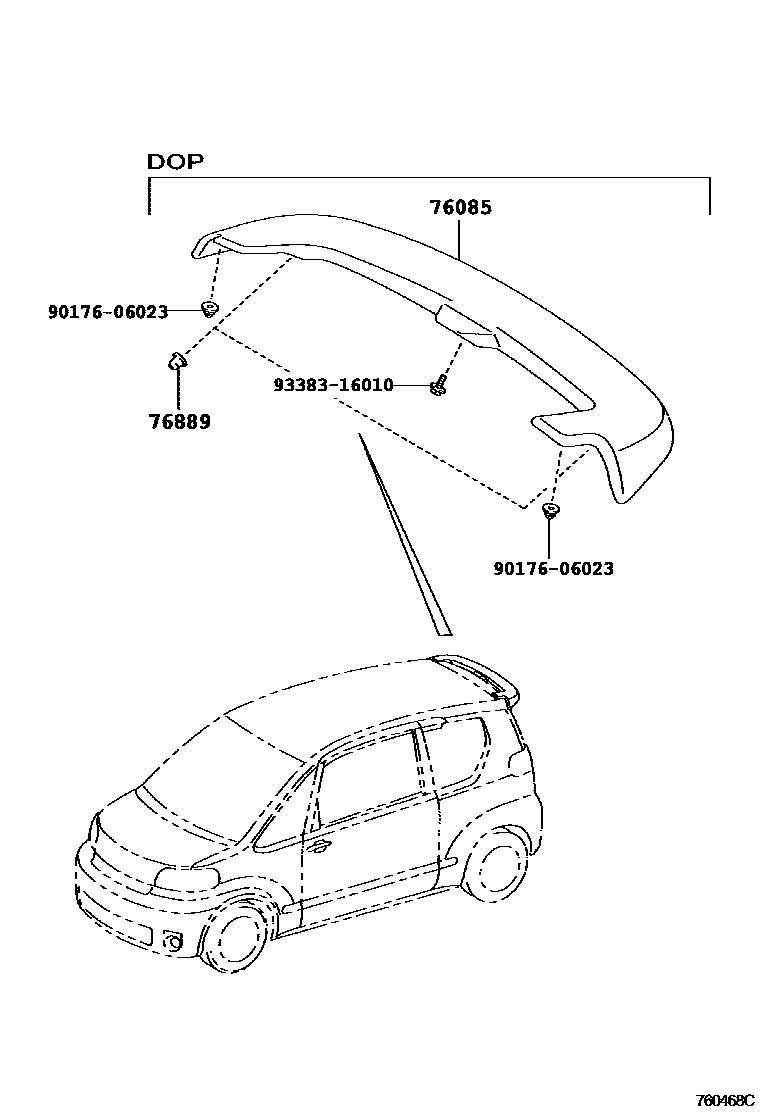 DOP

76085

90176-06023

76889

93383-16010

90176-06023

760468C