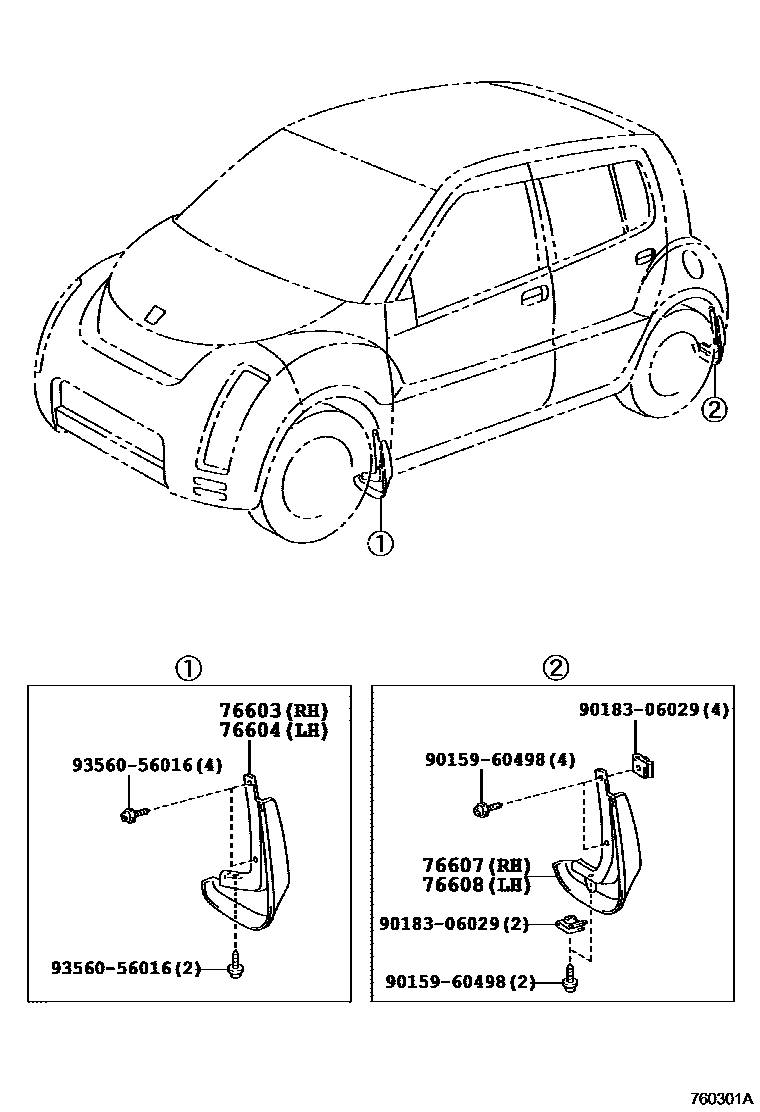 ②
①
①
76603 (RH)
76604 (LH)
93560-56016 (4)
93560-56016 (2)
②
90183-06029 (4)
90159-60498 (4)
76607 (RH)
76608 (LH)
90183-06029 (2)
90159-60498 (2)
760301A