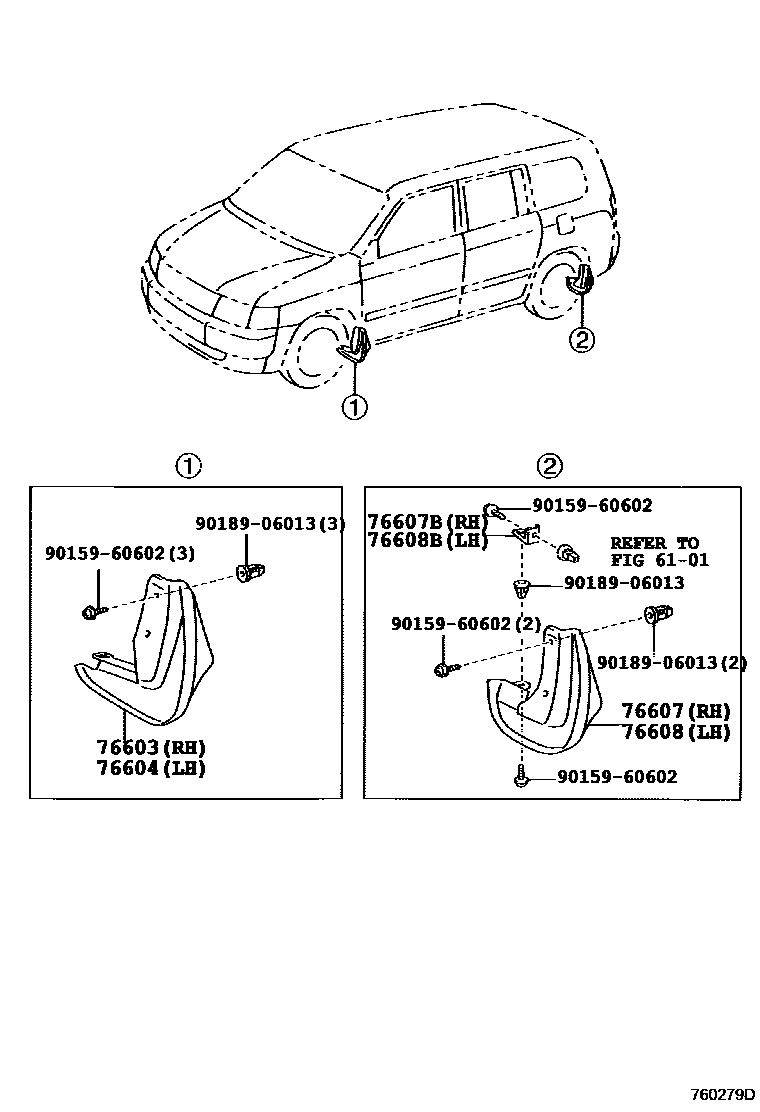 ②

①

①

90189-06013(3)

90159-60602(3)

76603(RH)
76604(LH)

②

90159-60602

76607B(RH)
76608B(LH)

REFER TO
FIG 61-01

90189-06013

90159-60602(2)

90189-06013(2)

76607(RH)
76608(LH)

90159-60602

760279D