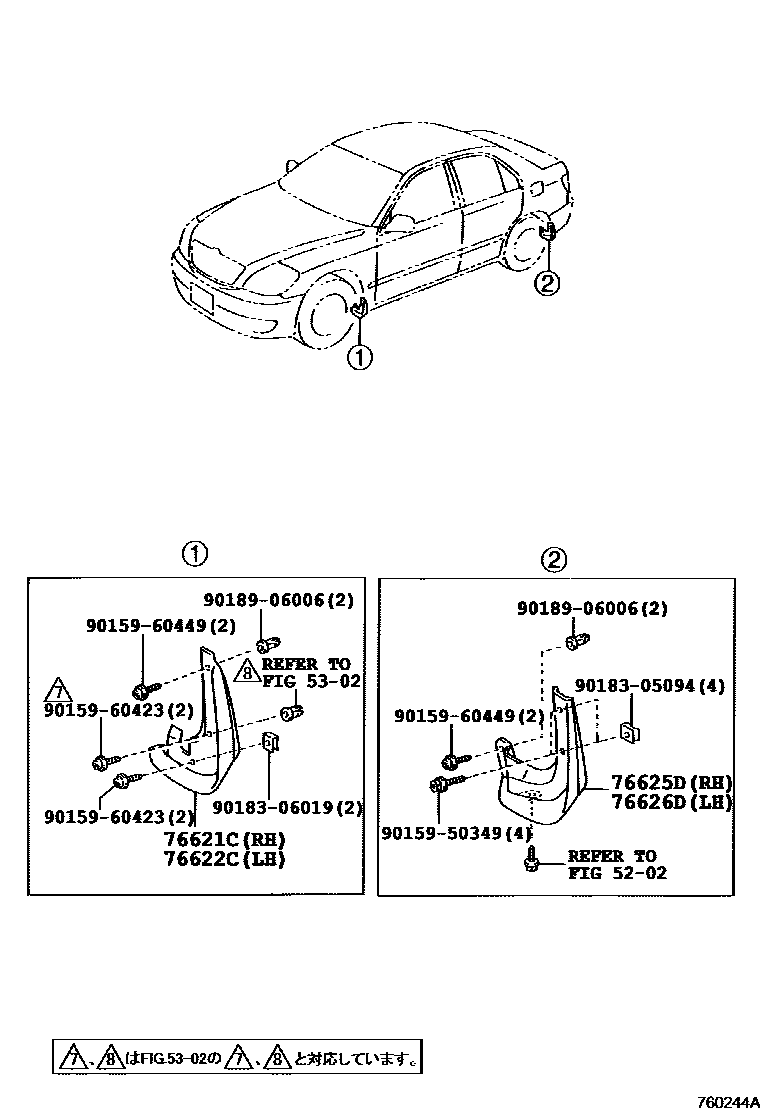 ②

①

①

90189-06006(2)

90159-60449(2)

8 REFER TO FIG 53-02

7

90159-60423(2)

90159-60423(2)

90183-06019(2)

76621C(RH)
76622C(LH)

②

90189-06006(2)

90183-05094(4)

90159-60449(2)

76625D(RH)
76626D(LH)

90159-50349(4)

REFER TO FIG 52-02

7、8はFIG.53-02の7、8と対応しています。

760244A