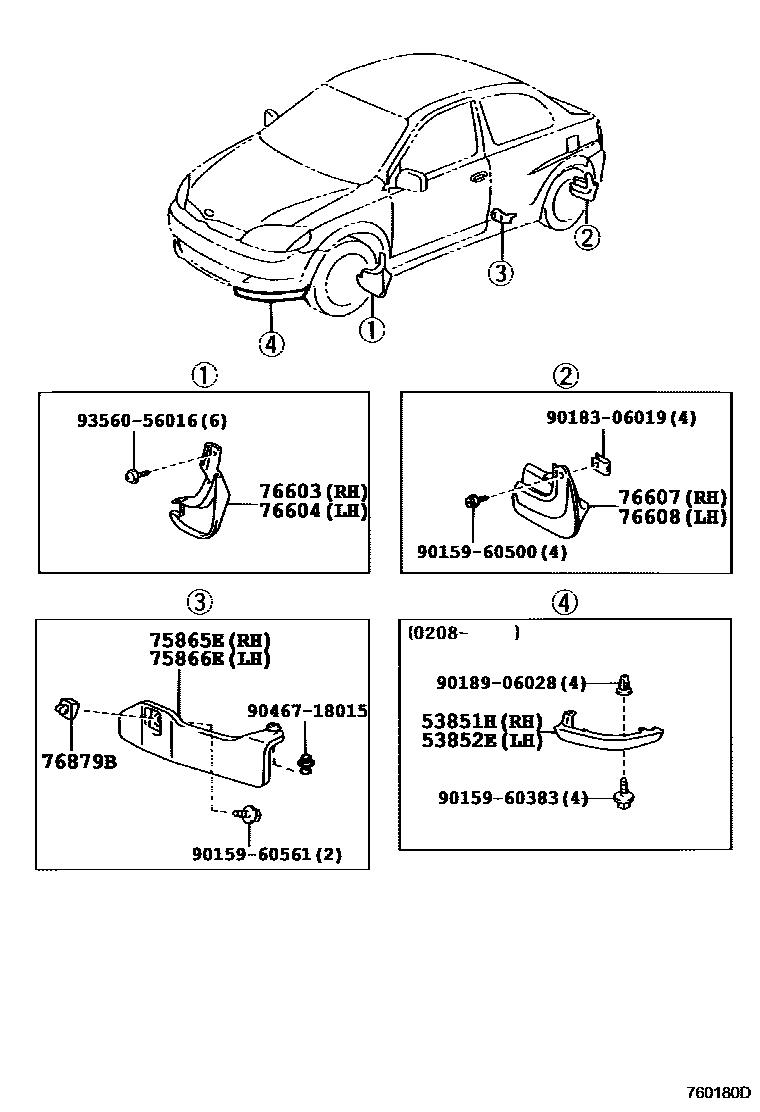 ②
③
④
①

①
93560-56016(6)
76603(RH)
76604(LH)

②
90183-06019(4)
76607(RH)
76608(LH)
90159-60500(4)

③
75865E(RH)
75866E(LH)
90467-18015
76879B
90159-60561(2)

④
(0208-　　)
90189-06028(4)
53851H(RH)
53852E(LH)
90159-60383(4)

760180D