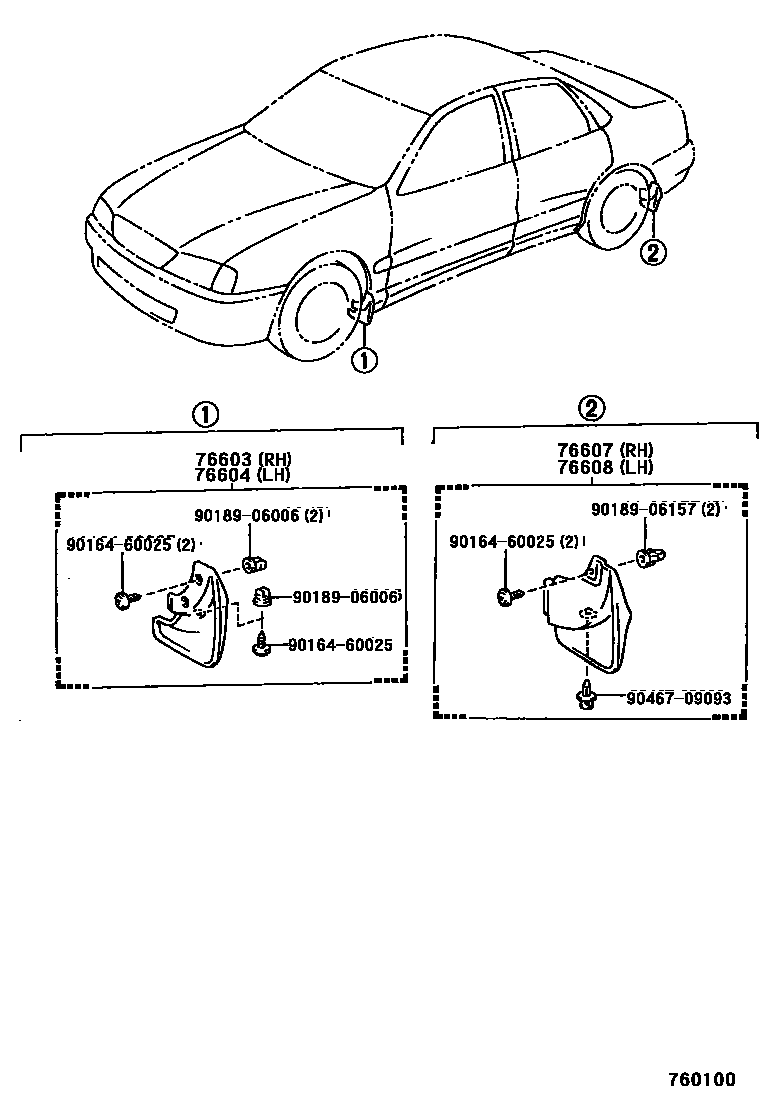 ②
①

①
76603 (RH)
76604 (LH)
90189-06006 (2)
90164-60025 (2)
90189-06006
90164-60025

②
76607 (RH)
76608 (LH)
90189-06157 (2)
90164-60025 (2)
90467-09093

760100