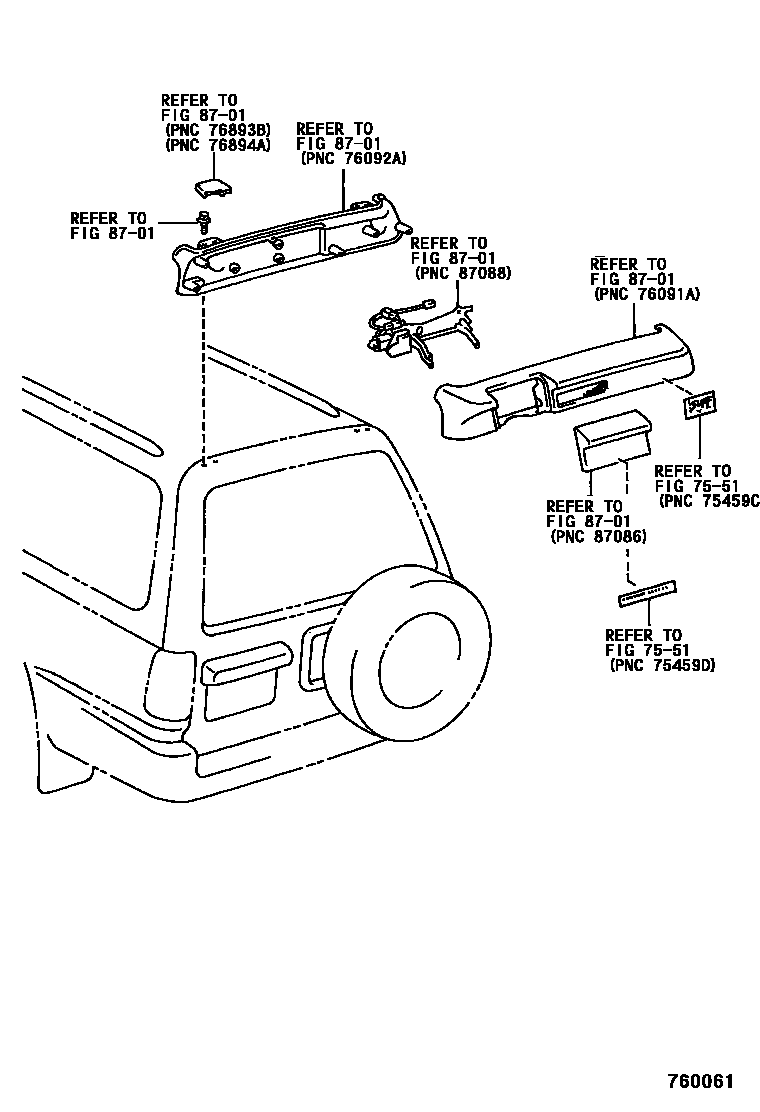 REFER TO
FIG 87-01
(PNC 76893B)
(PNC 76894A)

REFER TO
FIG 87-01
(PNC 76092A)

REFER TO
FIG 87-01

REFER TO
FIG 87-01
(PNC 87088)

REFER TO
FIG 87-01
(PNC 76091A)

REFER TO
FIG 75-51
(PNC 75459C

REFER TO
FIG 87-01
(PNC 87086)

REFER TO
FIG 75-51
(PNC 75459D)

760061