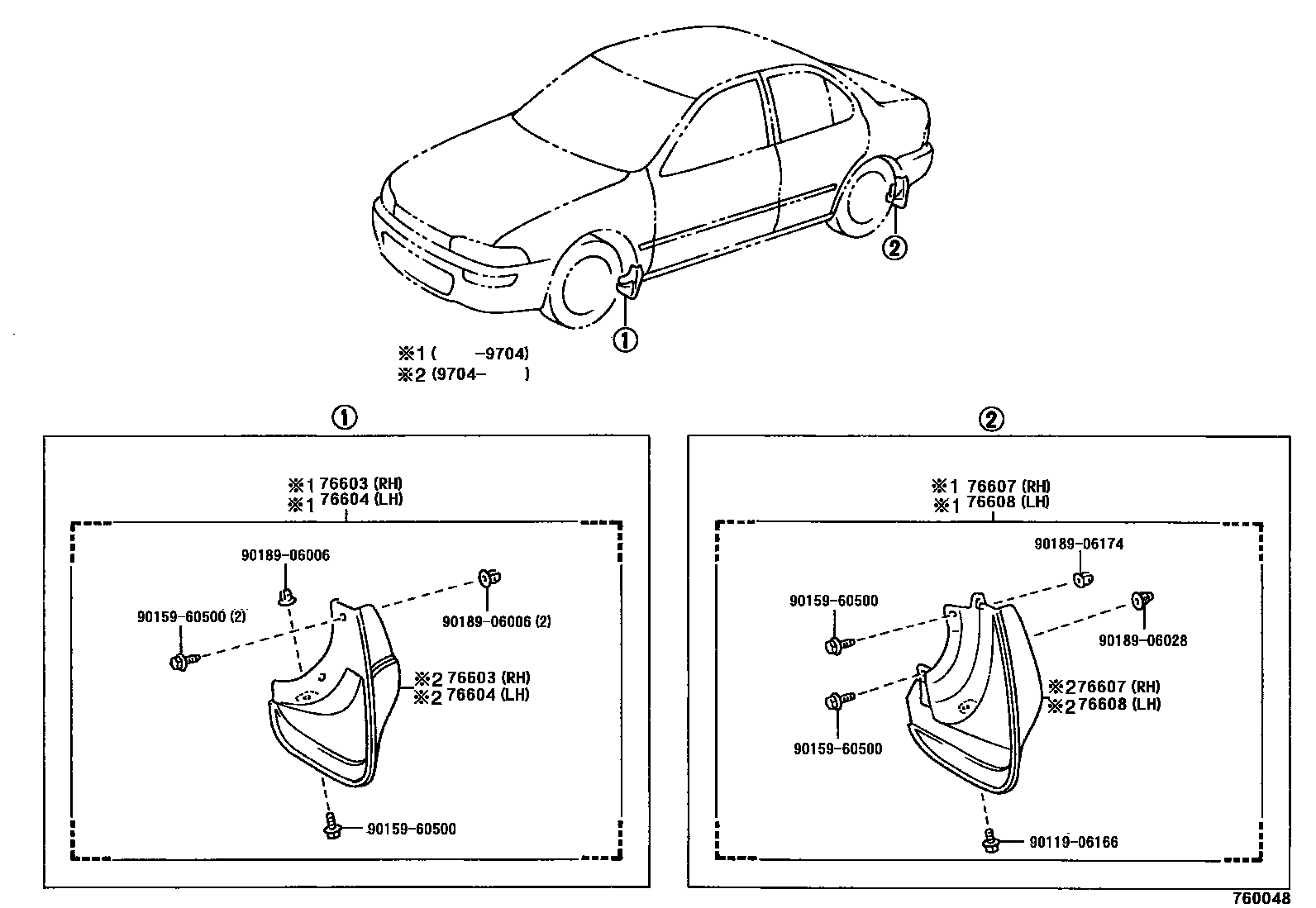 ②
①
※1 (　　-9704)
※2 (9704-　　)

①
※1 76603 (RH)
※1 76604 (LH)
90189-06006
90159-60500 (2)
90189-06006 (2)
※2 76603 (RH)
※2 76604 (LH)
90159-60500

②
※1 76607 (RH)
※1 76608 (LH)
90189-06174
90159-60500
90189-06028
※2 76607 (RH)
※2 76608 (LH)
90159-60500
90119-06166

760048