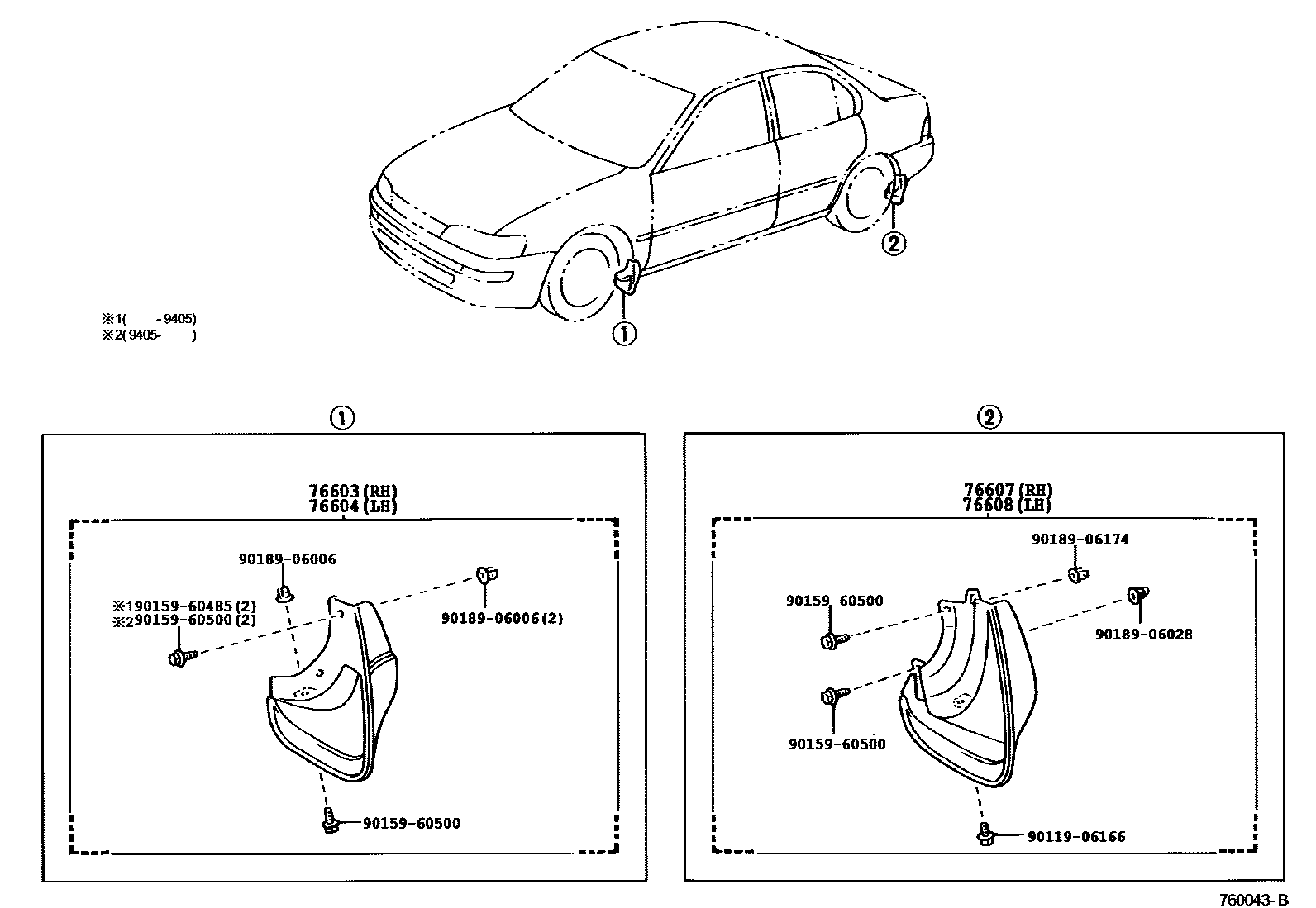 ②

①

※1( -9405)
※2(9405- )

①

76603(RH)
76604(LH)

90189-06006

※190159-60485(2)
※290159-60500(2)

90189-06006(2)

90159-60500

②

76607(RH)
76608(LH)

90189-06174

90159-60500

90189-06028

90159-60500

90119-06166

760043-B