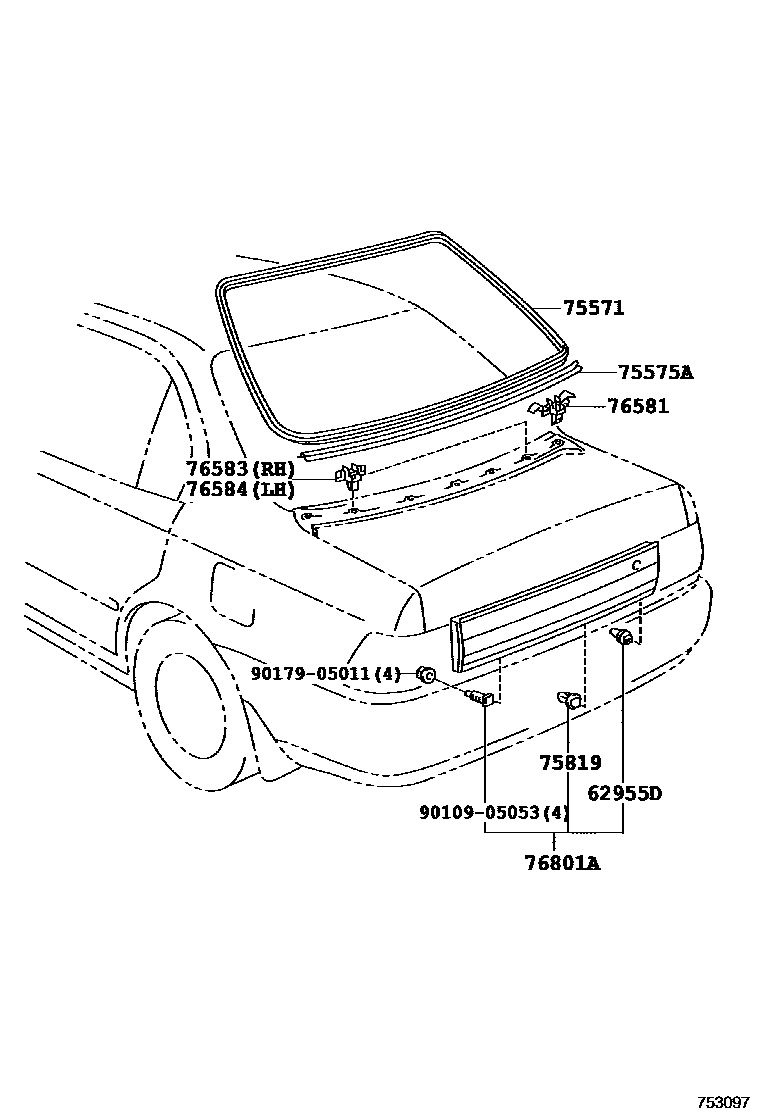 75571

75575A

76581

76583(RH)
76584(LH)

90179-05011(4)

75819

62955D

90109-05053(4)

76801A

753097