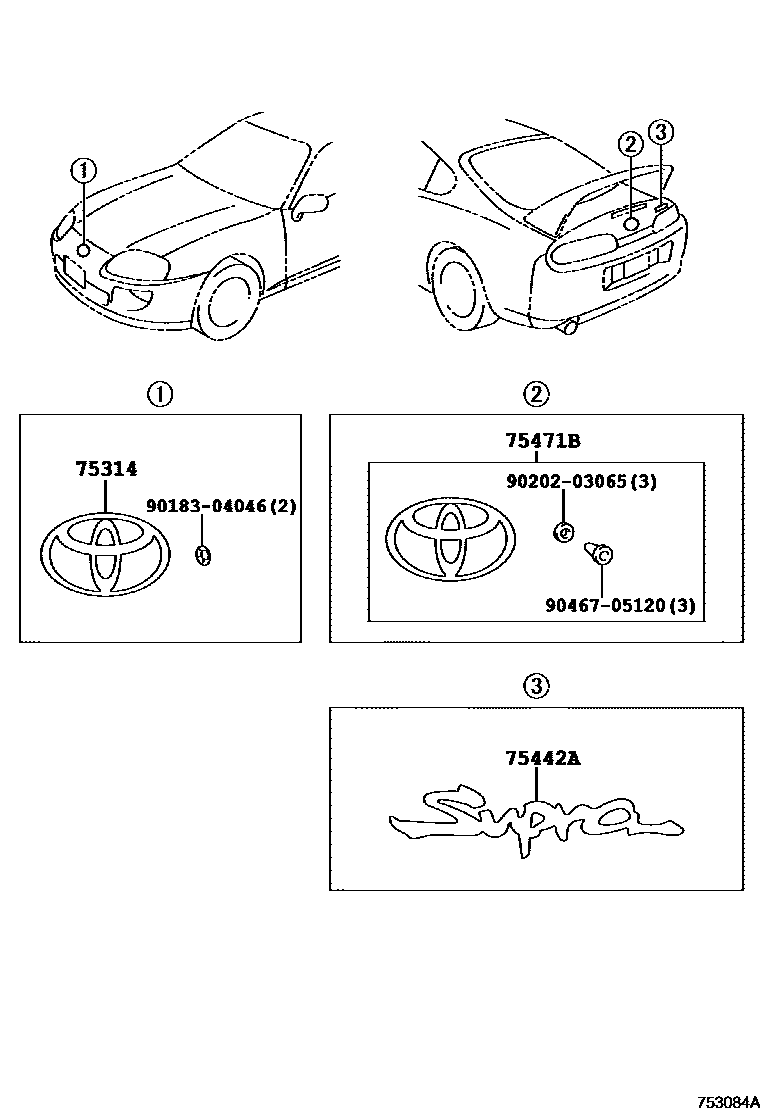 1

2

3

1

75314

90183-04046(2)

2

75471B

90202-03065(3)

90467-05120(3)

3

75442A

Supra

753084A