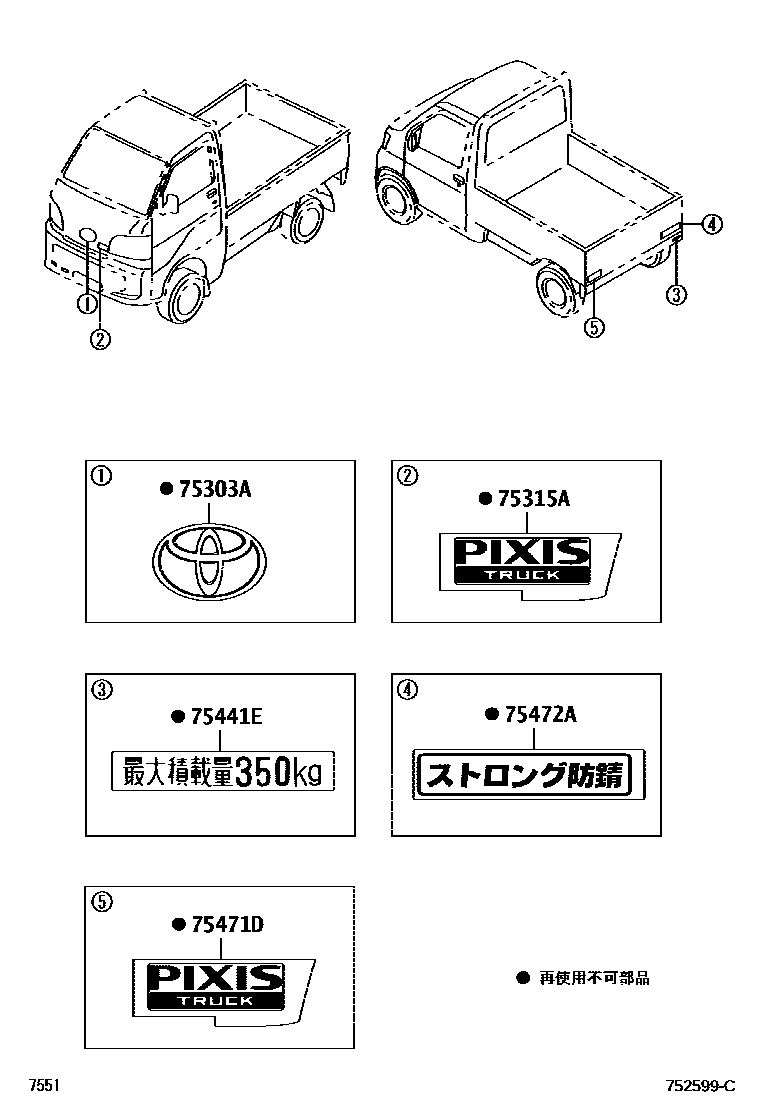 ①
②
④
③
⑤

①
● 75303A

②
● 75315A
PIXIS
TRUCK

③
● 75441E
最大積載量350kg

④
● 75472A
ストロング防錆

⑤
● 75471D
PIXIS
TRUCK

● 再使用不可部品

7551
752599-C