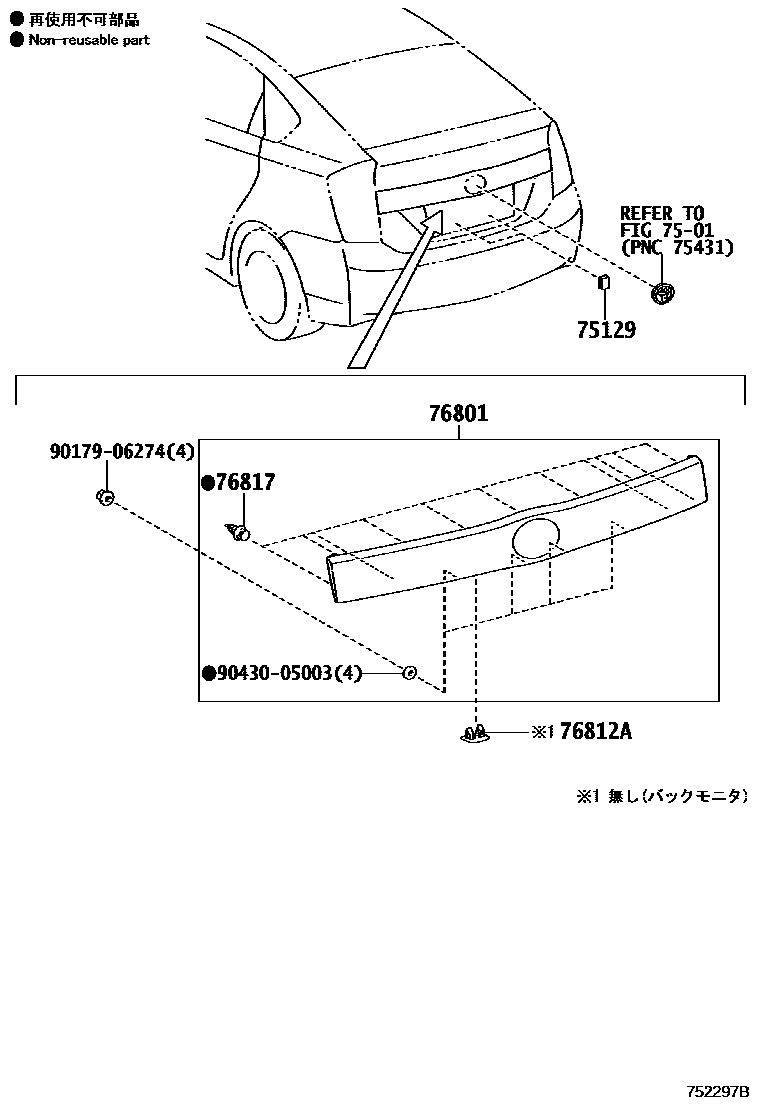 ● 再使用不可部品
● Non-reusable part

REFER TO
FIG 75-01
(PNC 75431)

75129

76801

90179-06274(4)

●76817

●90430-05003(4)

※1 76812A

※1 無し(バックモニタ)

752297B