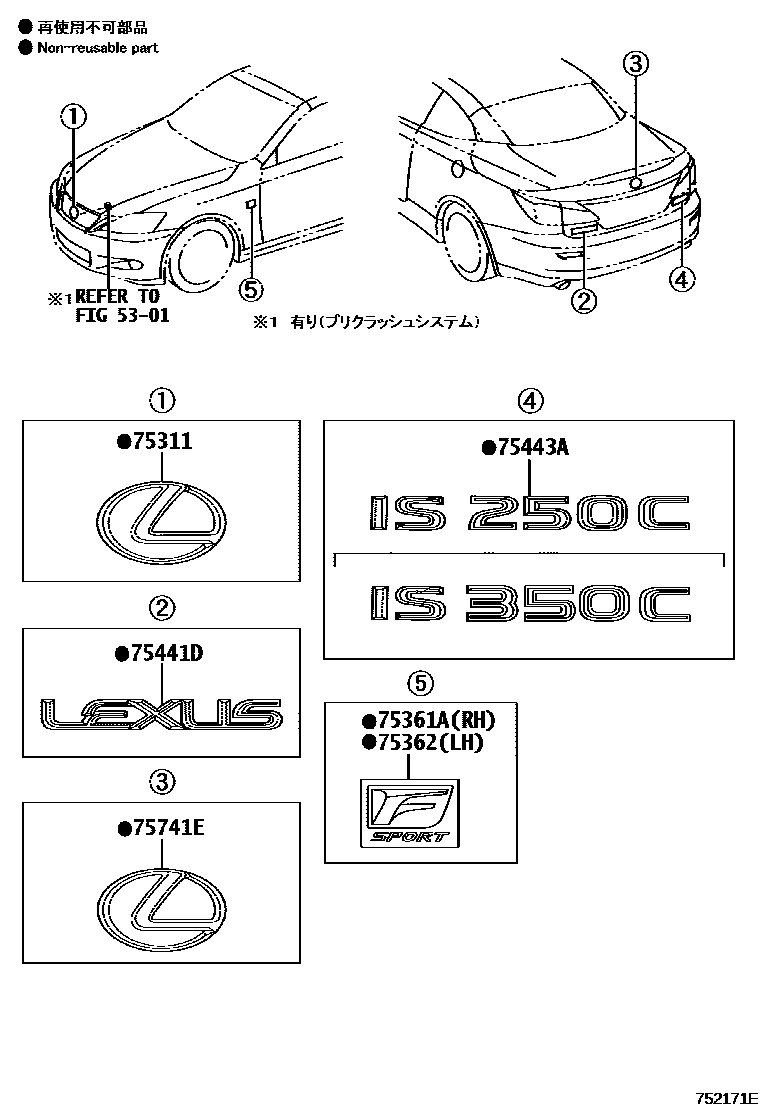 ● 再使用不可部品
● Non-reusable part

①
③
※1 REFER TO
FIG 53-01
⑤
②
④
※1 有り(プリクラッシュシステム)

①
●75311

②
●75441D
LEXUS

③
●75741E

④
●75443A
IS 250C
IS 350C

⑤
●75361A(RH)
●75362(LH)
F
SPORT

752171E