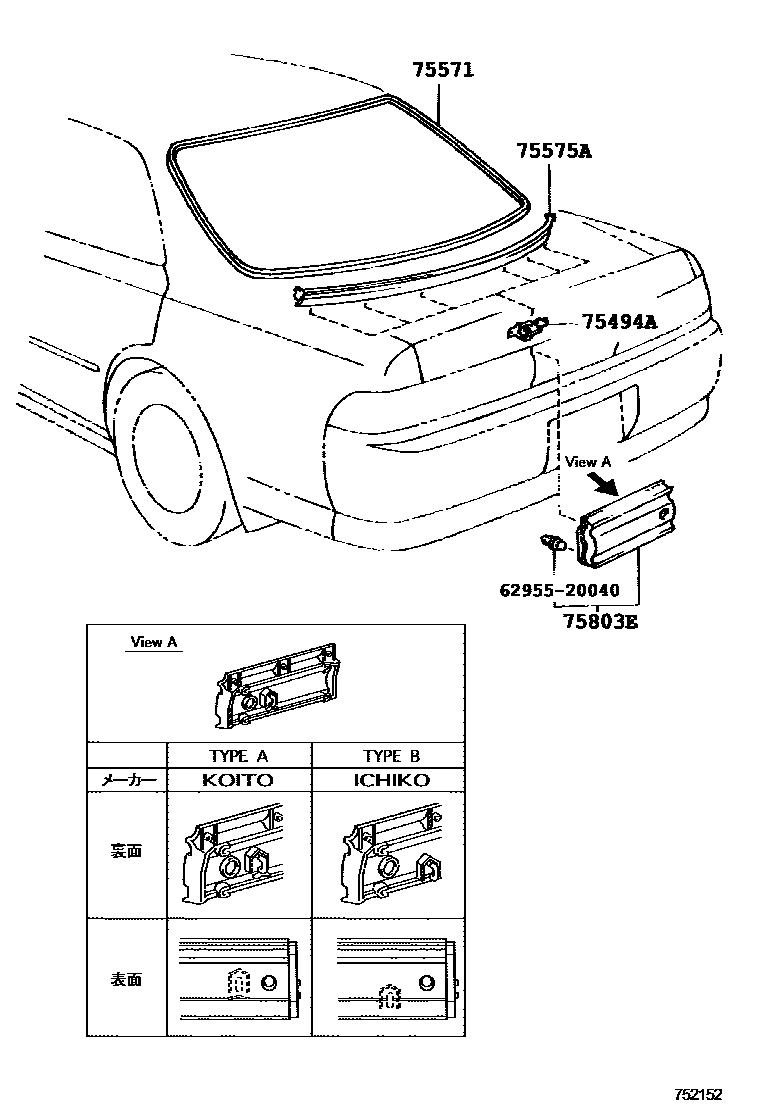 75571

75575A

75494A

View A

62955-20040

75803E

View A

|  | TYPE A | TYPE B |
|---|---|---|
| メーカー | KOITO | ICHIKO |
| 裏面 |  |  |
| 表面 |  |  |

752152