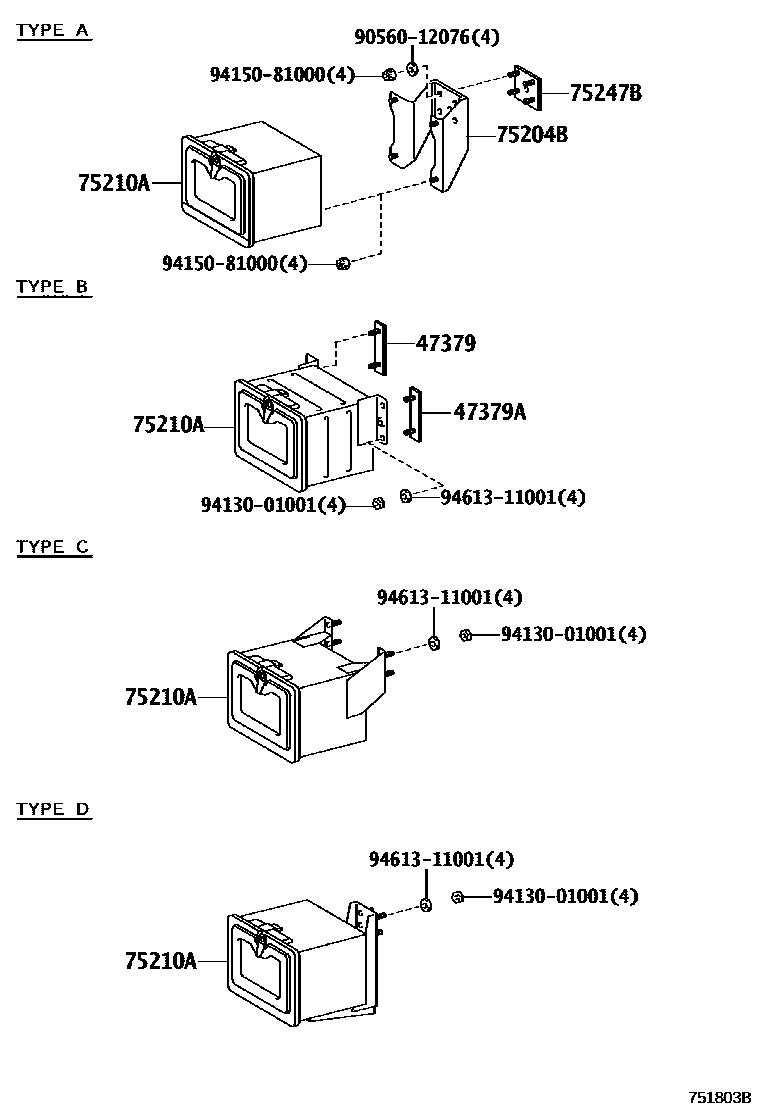 TYPE A

90560-12076(4)
94150-81000(4)
75247B
75204B
75210A
94150-81000(4)

TYPE B

47379
47379A
75210A
94130-01001(4)
94613-11001(4)

TYPE C

94613-11001(4)
94130-01001(4)
75210A

TYPE D

94613-11001(4)
94130-01001(4)
75210A

751803B