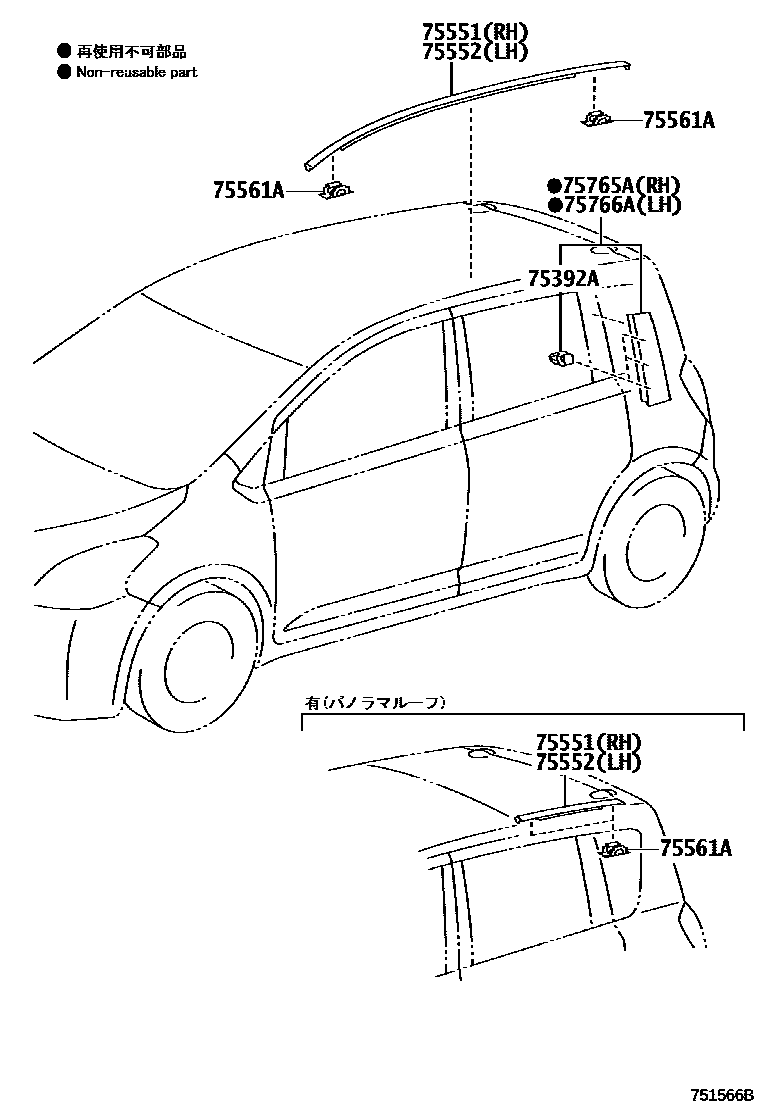 ● 再使用不可部品
● Non-reusable part

75551(RH)
75552(LH)

75561A

75561A

●75765A(RH)
●75766A(LH)

75392A

有(パノラマルーフ)

75551(RH)
75552(LH)

75561A

751566B