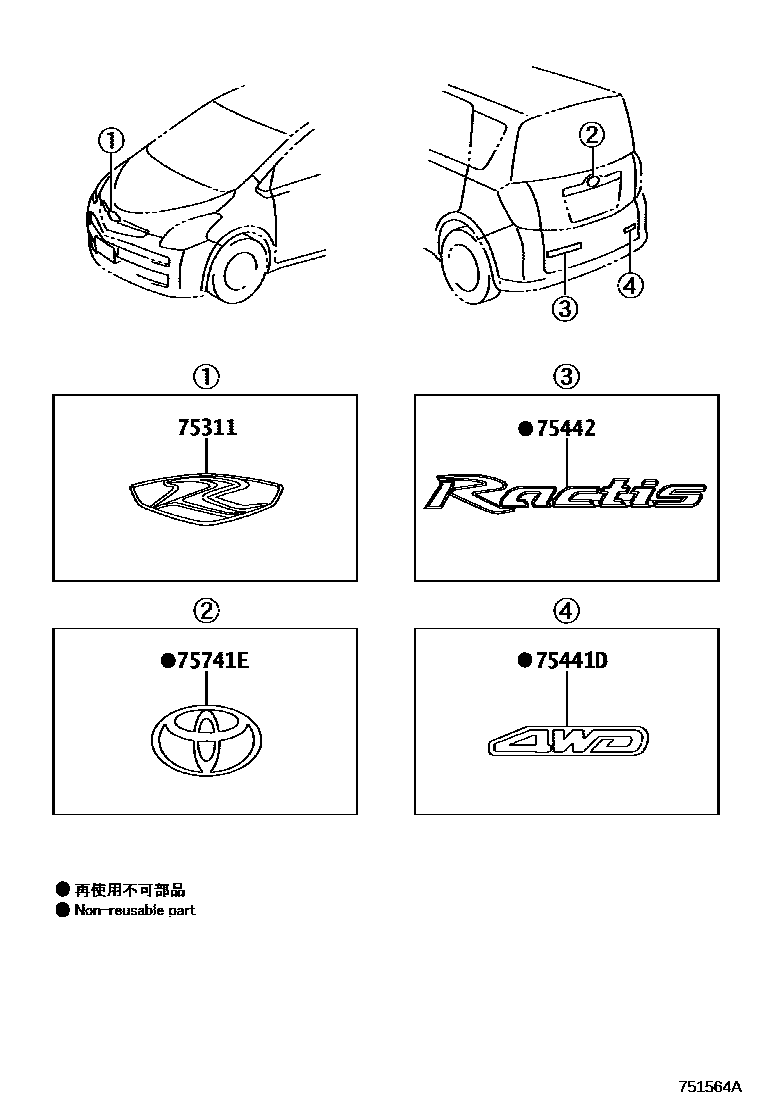 ①

②

③

④

①

75311

③

●75442

Ractis

②

●75741E

④

●75441D

4WD

● 再使用不可部品
● Non-reusable part

751564A