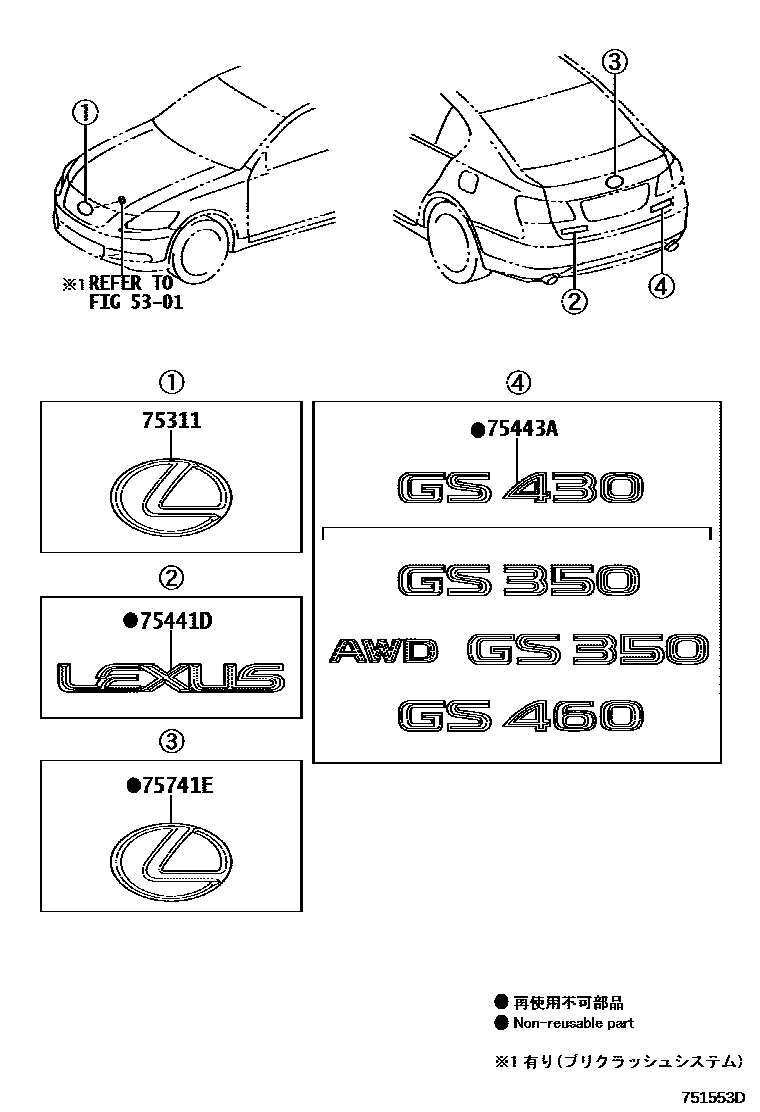 ①

※1 REFER TO FIG 53-01

③

②

④

①

75311

②

●75441D

LEXUS

③

●75741E

④

●75443A

GS 430

GS 350

AWD GS 350

GS 460

● 再使用不可部品
● Non-reusable part

※1 有り(プリクラッシュシステム)

751553D