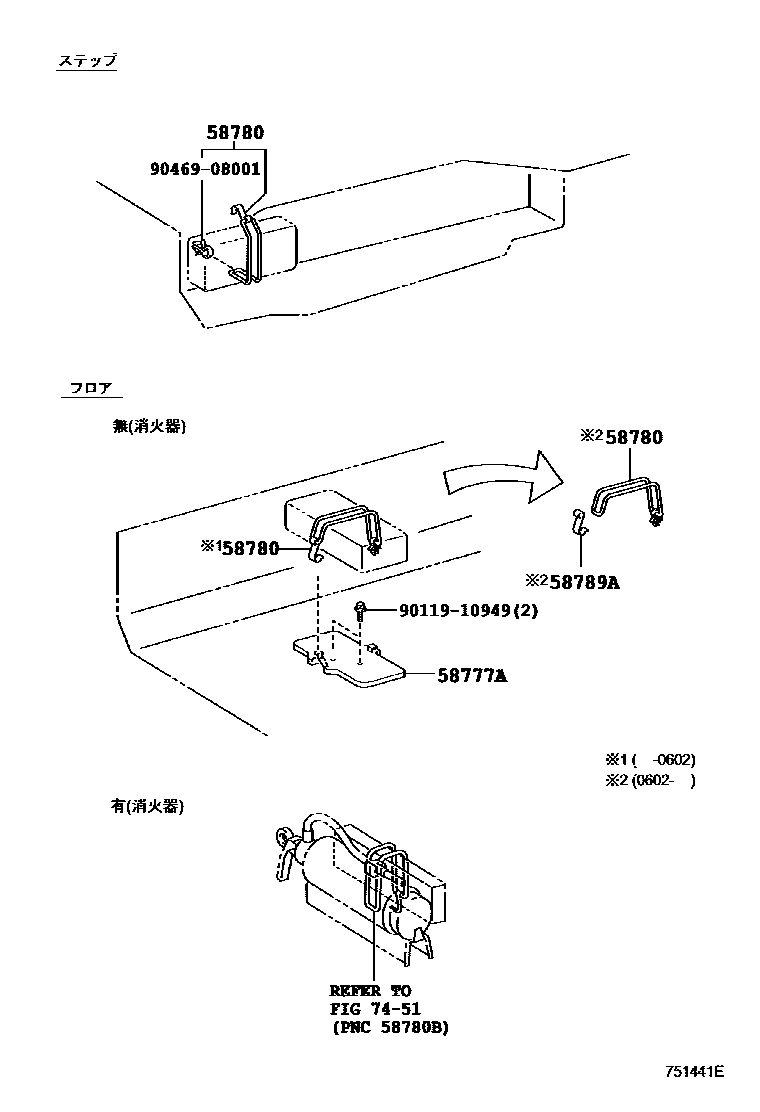 ステップ

58780
90469-08001

フロア

無(消火器)

※2 58780

※1 58780

※2 58789A

90119-10949(2)

58777A

※1 (    -0602)
※2 (0602-    )

有(消火器)

REFER TO
FIG 74-51
(PNC 58780B)

751441E