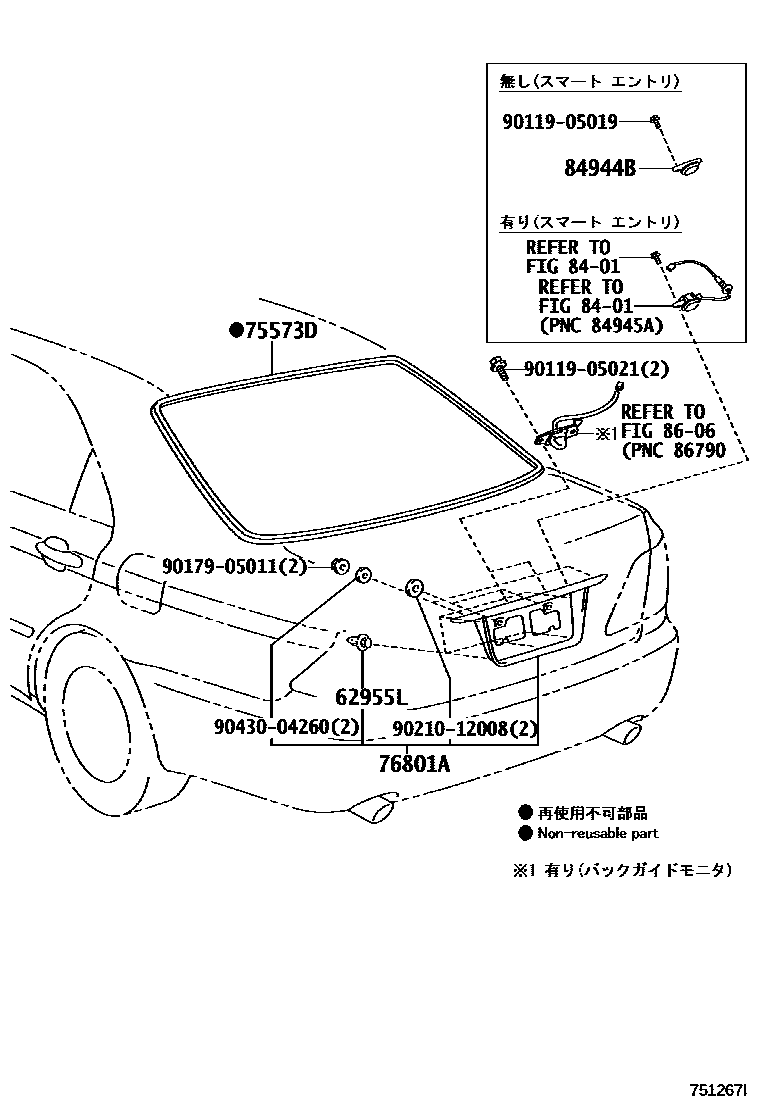 無し(スマート エントリ)

90119-05019

84944B

有り(スマート エントリ)

REFER TO FIG 84-01

REFER TO FIG 84-01 (PNC 84945A)

●75573D

90119-05021(2)

※1

REFER TO FIG 86-06 (PNC 86790

90179-05011(2)

62955L

90430-04260(2)

90210-12008(2)

76801A

● 再使用不可部品
● Non-reusable part

※1 有り(バックガイドモニタ)

751267I