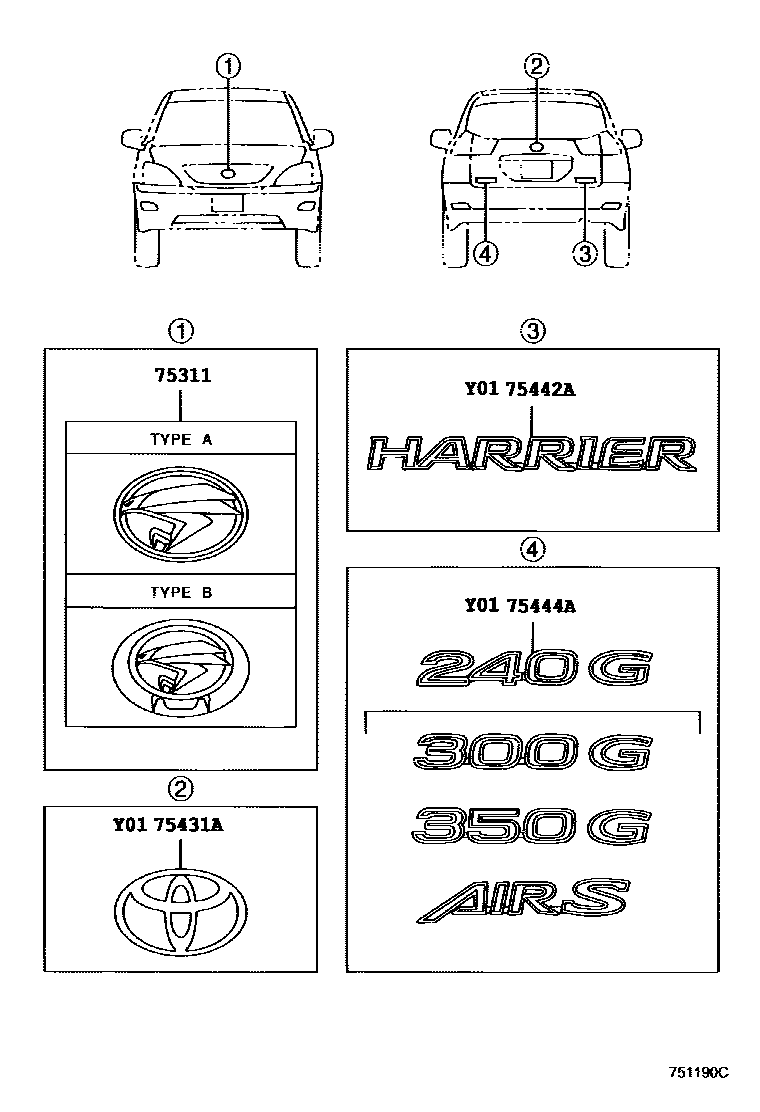 ①
②
④
③

①
75311
TYPE A
TYPE B

②
Y01 75431A

③
Y01 75442A
HARRIER

④
Y01 75444A
240 G
300 G
350 G
AIRS

751190C