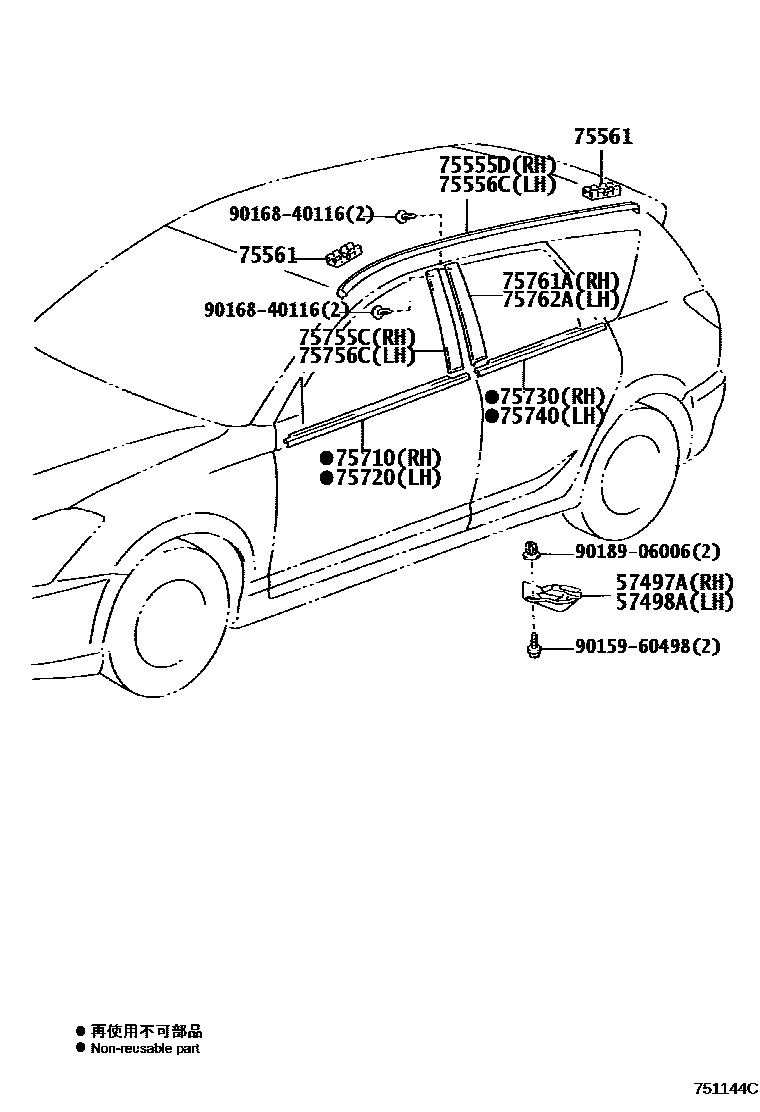 75561
75555D(RH)
75556C(LH)
90168-40116(2)
75561
75761A(RH)
75762A(LH)
90168-40116(2)
75755C(RH)
75756C(LH)
●75730(RH)
●75740(LH)
●75710(RH)
●75720(LH)
90189-06006(2)
57497A(RH)
57498A(LH)
90159-60498(2)

● 再使用不可部品
● Non-reusable part

751144C