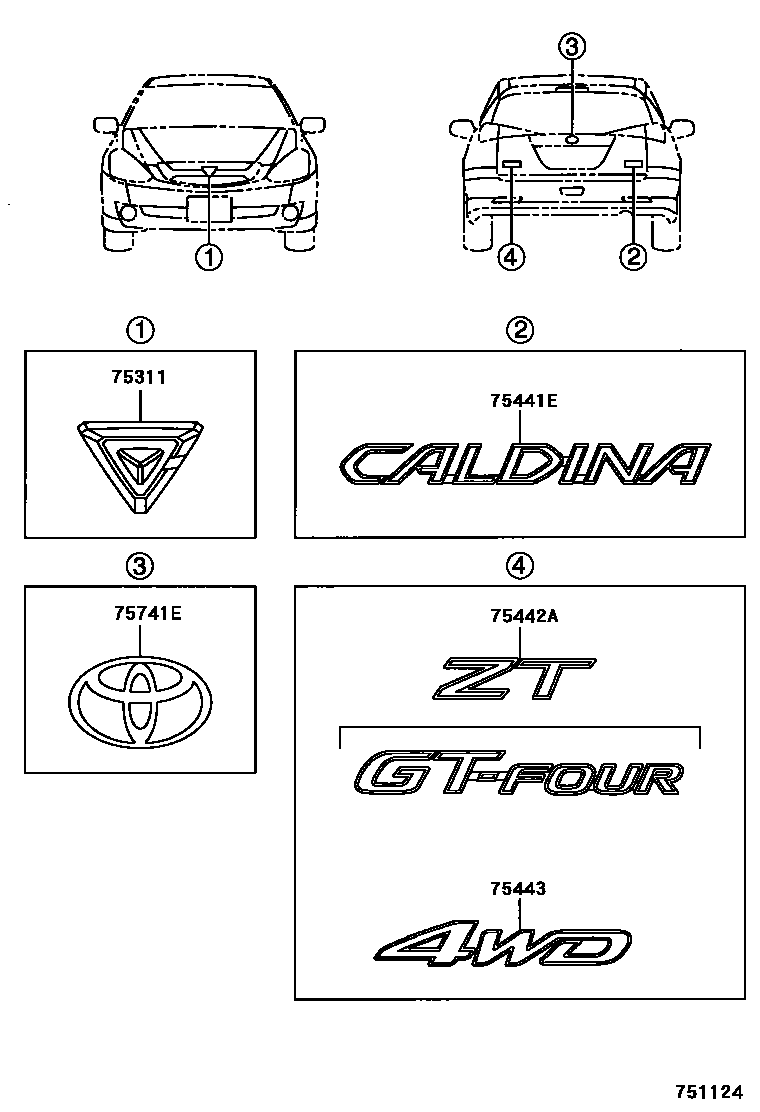 ③
①
④
②

①
75311

②
75441E
CALDINA

③
75741E

④
75442A
ZT
GT-FOUR
75443
4WD

751124