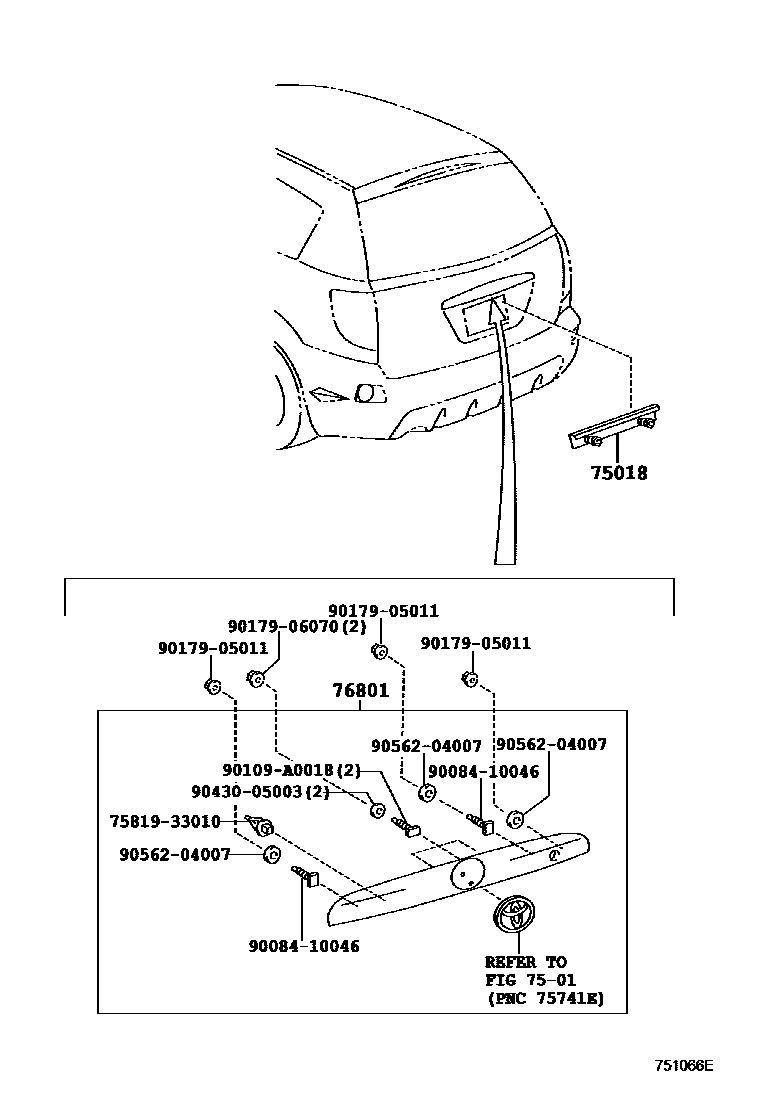 75018

90179-05011
90179-06070(2)
90179-05011
90179-05011
76801
90562-04007
90562-04007
90109-A0018(2)
90084-10046
90430-05003(2)
75819-33010
90562-04007
90084-10046
REFER TO
FIG 75-01
(PNC 75741E)

751066E