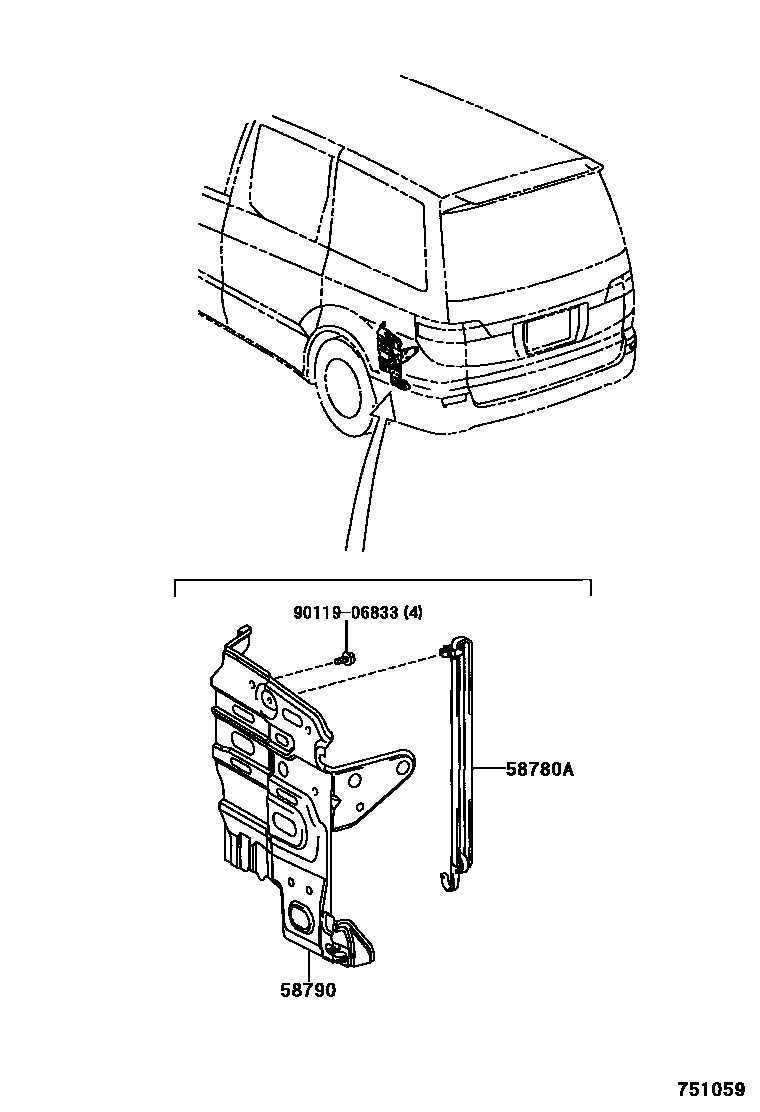 90119-06833 (4)

58780A

58790

751059