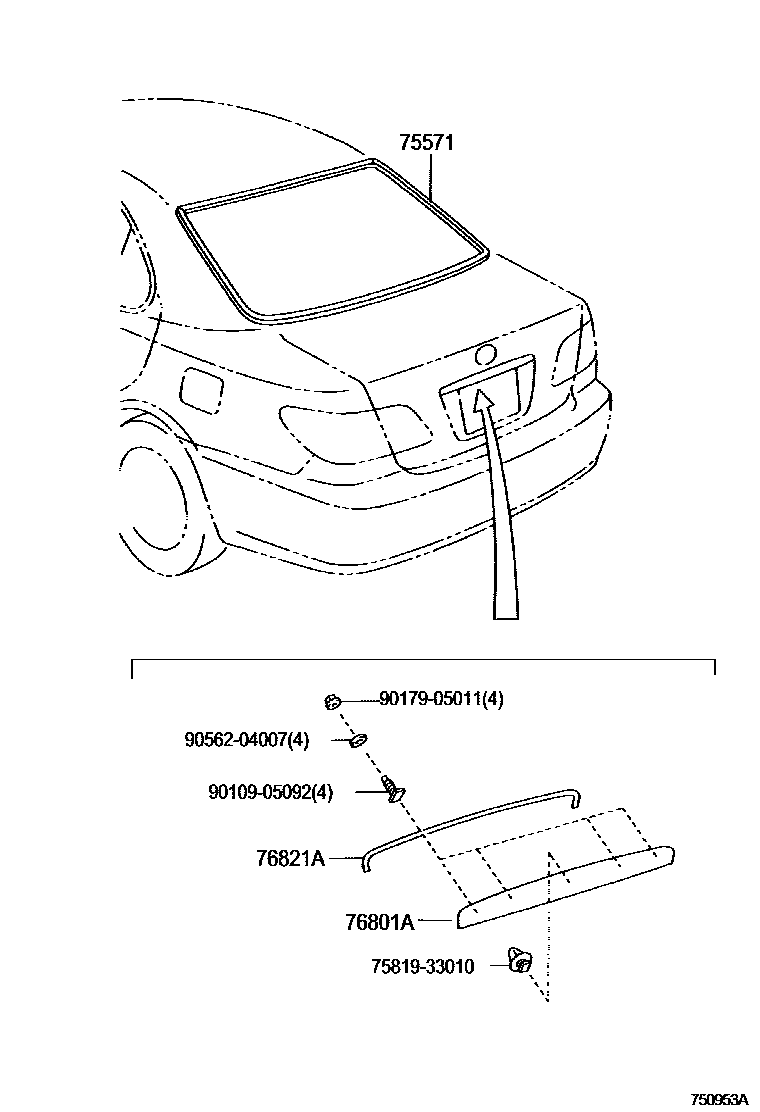 75571

90179-05011(4)

90562-04007(4)

90109-05092(4)

76821A

76801A

75819-33010

750953A