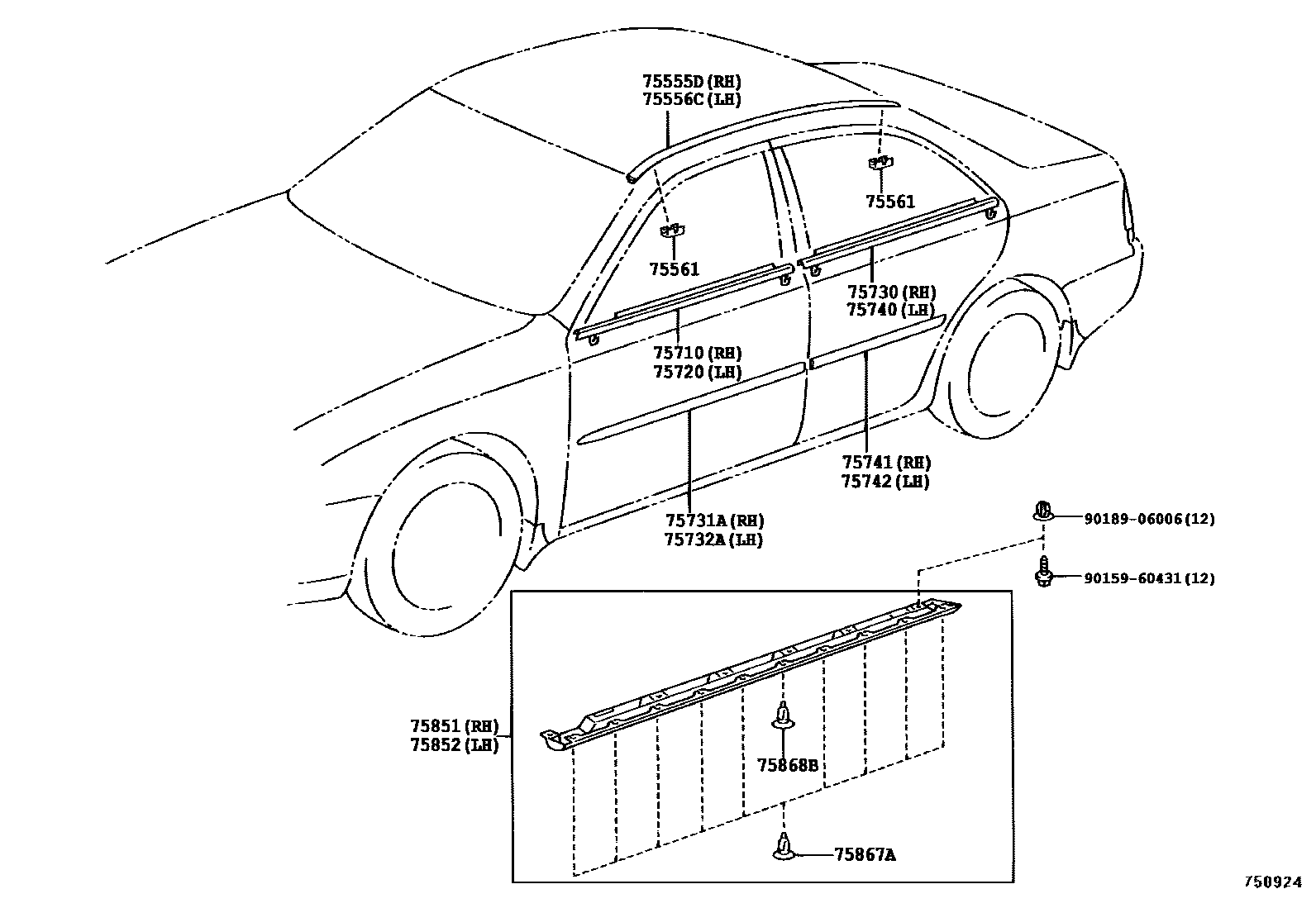 75555D (RH)
75556C (LH)

75561

75561

75730 (RH)
75740 (LH)

75710 (RH)
75720 (LH)

75741 (RH)
75742 (LH)

75731A (RH)
75732A (LH)

90189-06006 (12)

90159-60431 (12)

75851 (RH)
75852 (LH)

75868B

75867A

750924