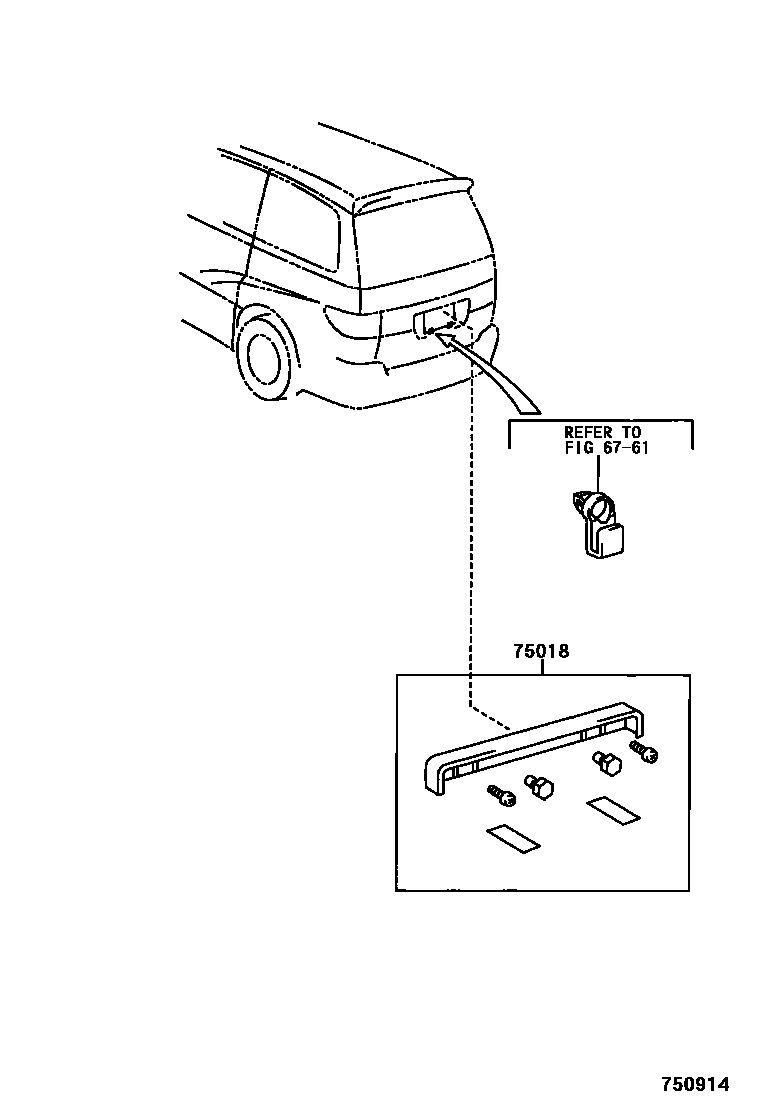 REFER TO
FIG 67-61

75018

750914