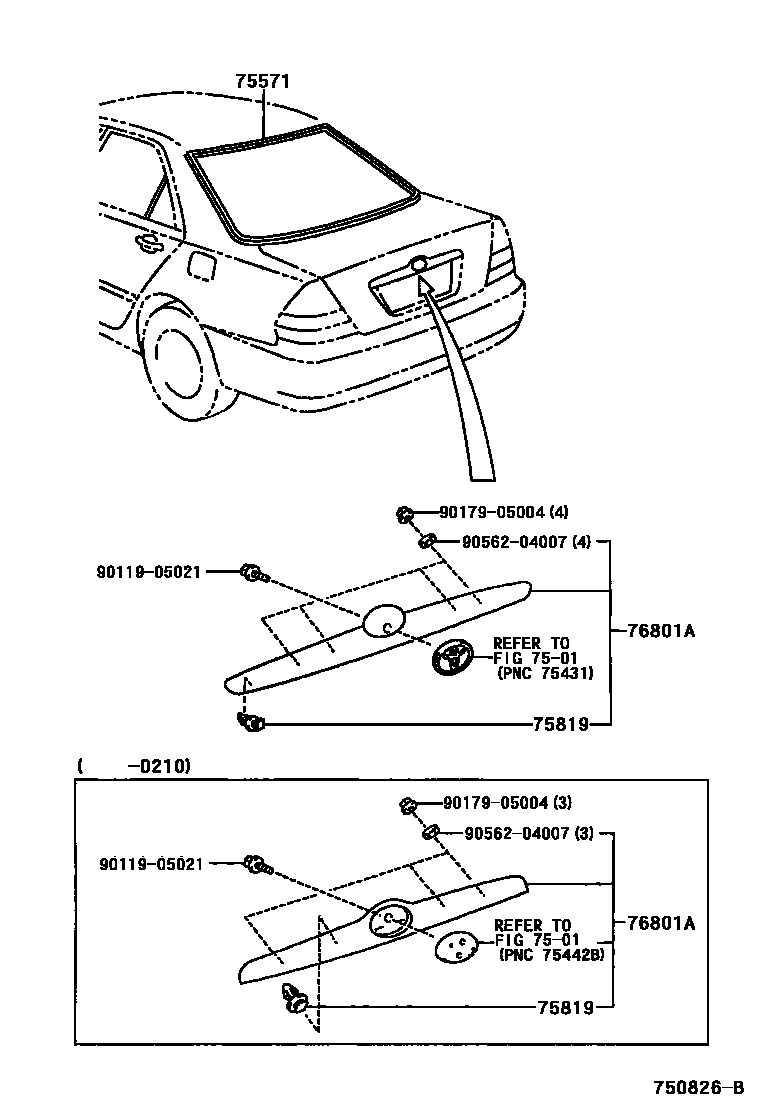 75571

90179-05004 (4)
90562-04007 (4)
90119-05021
76801A
REFER TO
FIG 75-01
(PNC 75431)
75819

( -0210)

90179-05004 (3)
90562-04007 (3)
90119-05021
76801A
REFER TO
FIG 75-01
(PNC 75442B)
75819

750826-B