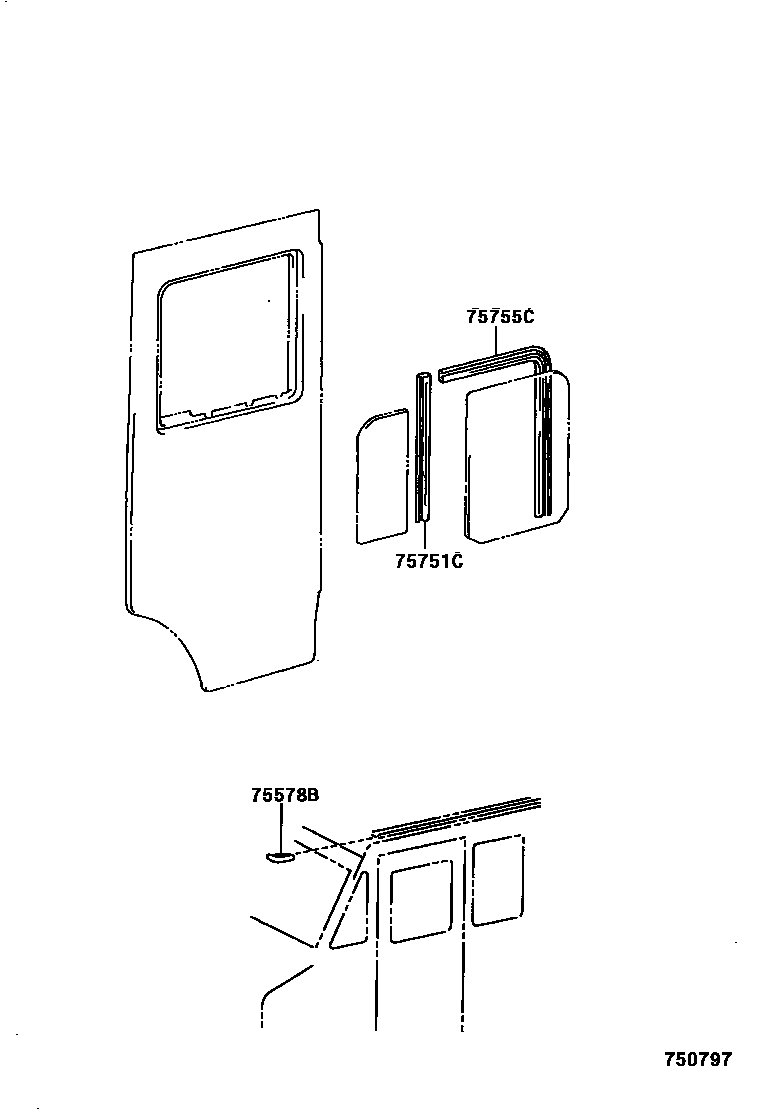 75755C
75751C
75578B
750797