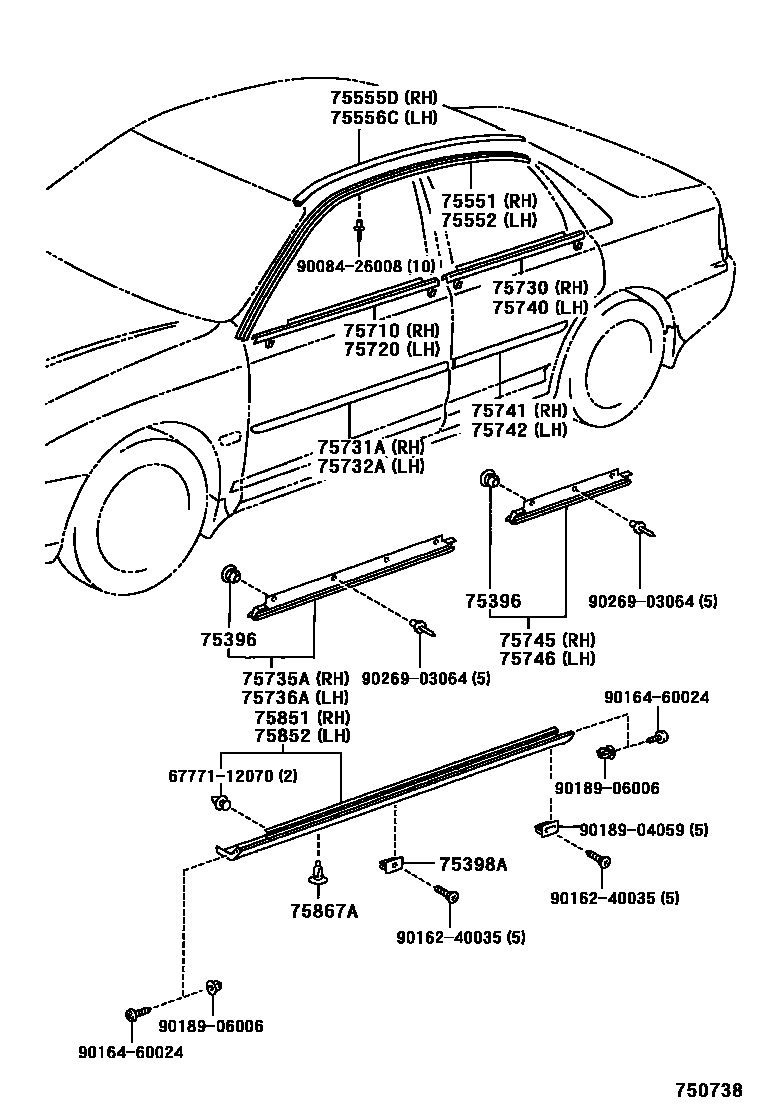 75555D (RH)
75556C (LH)

75551 (RH)
75552 (LH)

90084-26008 (10)

75730 (RH)
75740 (LH)

75710 (RH)
75720 (LH)

75741 (RH)
75742 (LH)

75731A (RH)
75732A (LH)

75396

90269-03064 (5)

75745 (RH)
75746 (LH)

75396

75735A (RH)
75736A (LH)

90269-03064 (5)

75851 (RH)
75852 (LH)

90164-60024

67771-12070 (2)

90189-06006

90189-04059 (5)

75398A

90162-40035 (5)

75867A

90162-40035 (5)

90189-06006

90164-60024

750738