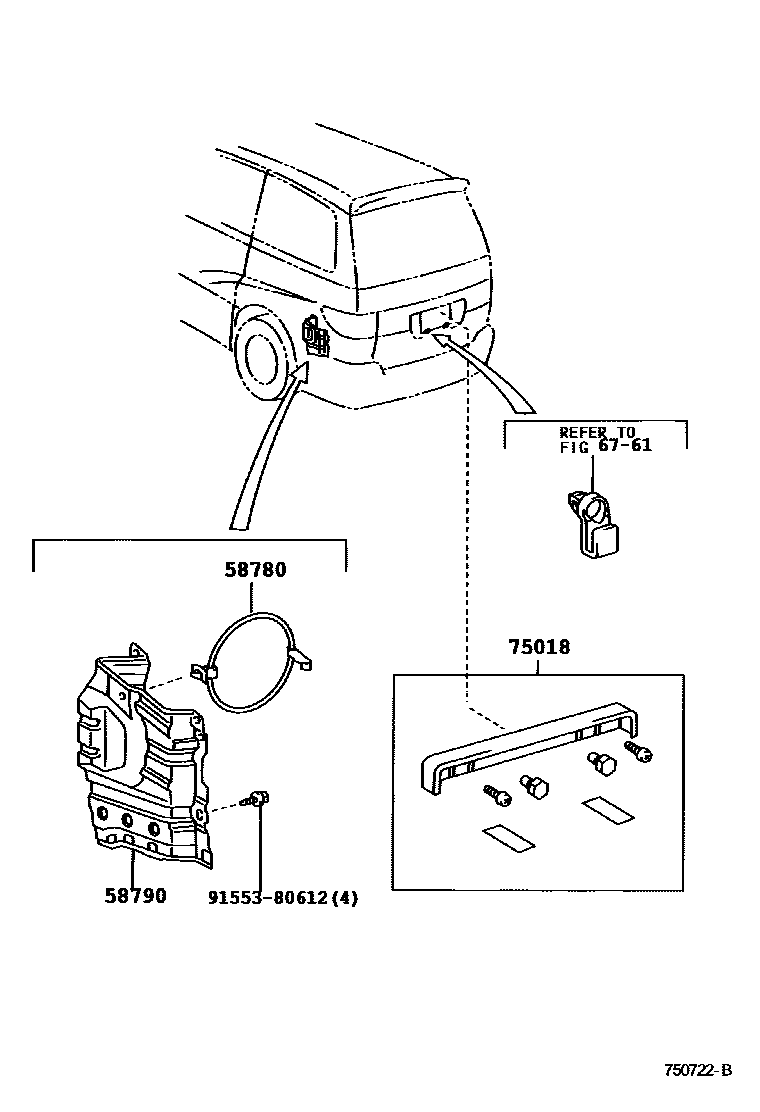 REFER TO
FIG 67-61

58780

75018

58790

91553-80612(4)

750722-B